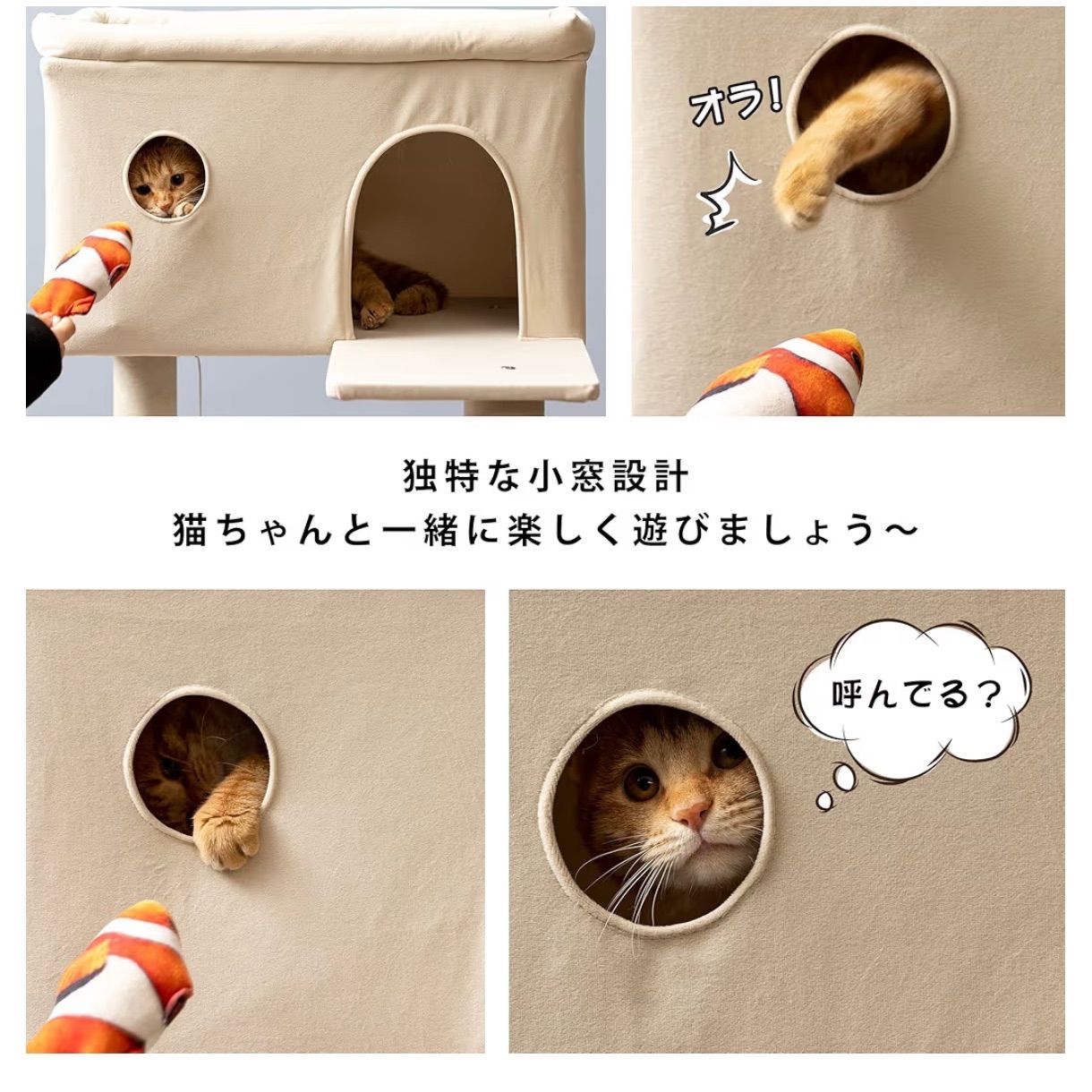 オラ!

独特な小窓設計
猫ちゃんと一緒に楽しく遊びましょう~

呼んでる?