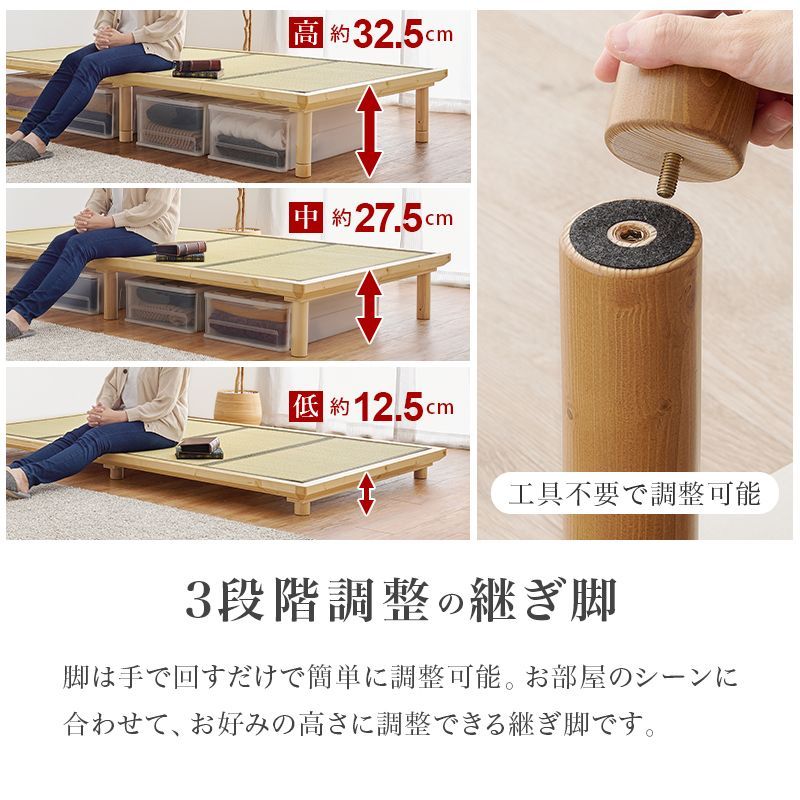 高 約32.5cm

中 約27.5cm

低 約12.5cm

工具不要で調整可能

3段階調整の継ぎ脚

脚は手で回すだけで簡単に調整可能。お部屋のシーンに合わせて、お好みの高さに調整できる継ぎ脚です。