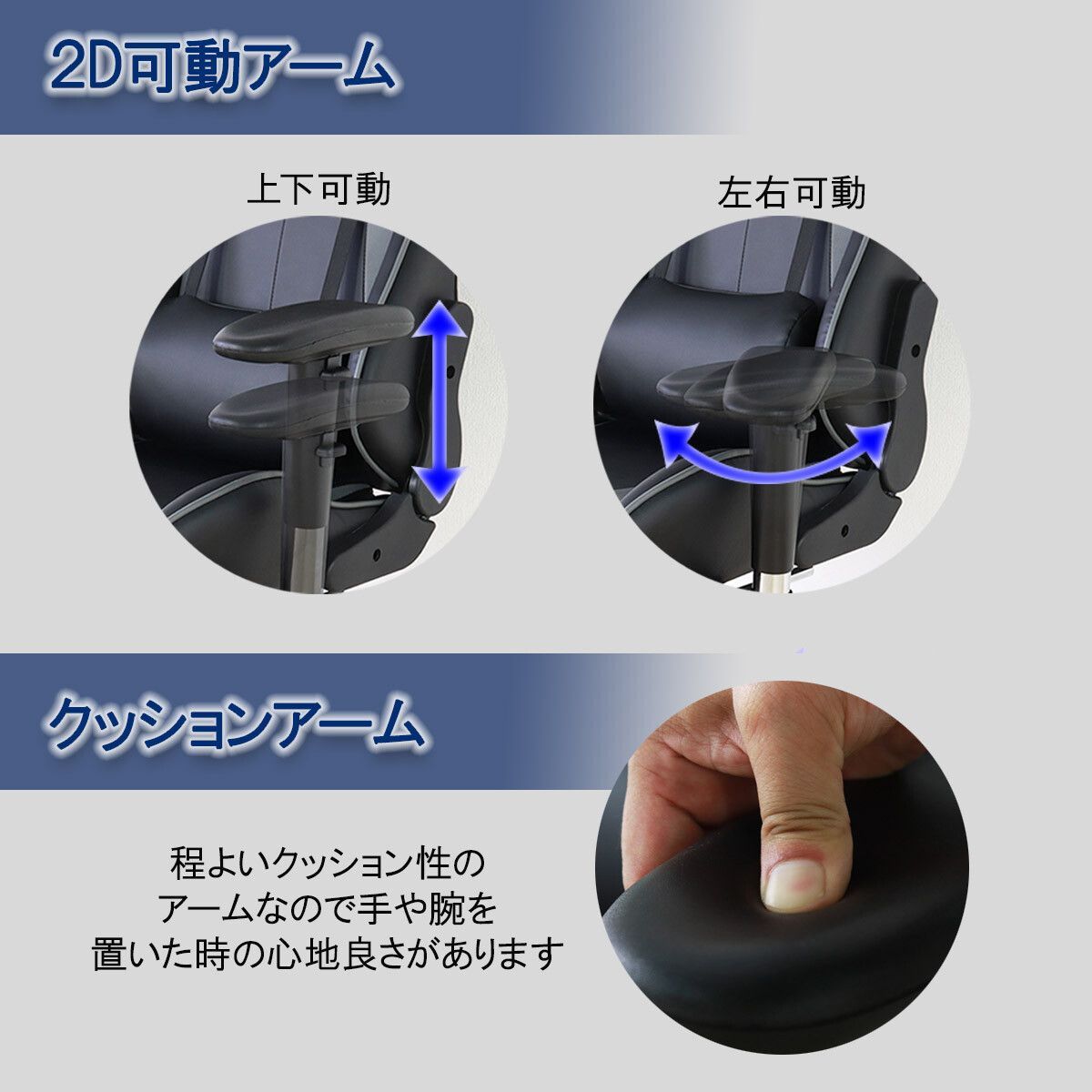 2D可動アーム

上下可動

左右可動

クッションアーム

程よいクッション性の
アームなので手や腕を
置いた時の心地良さがあります