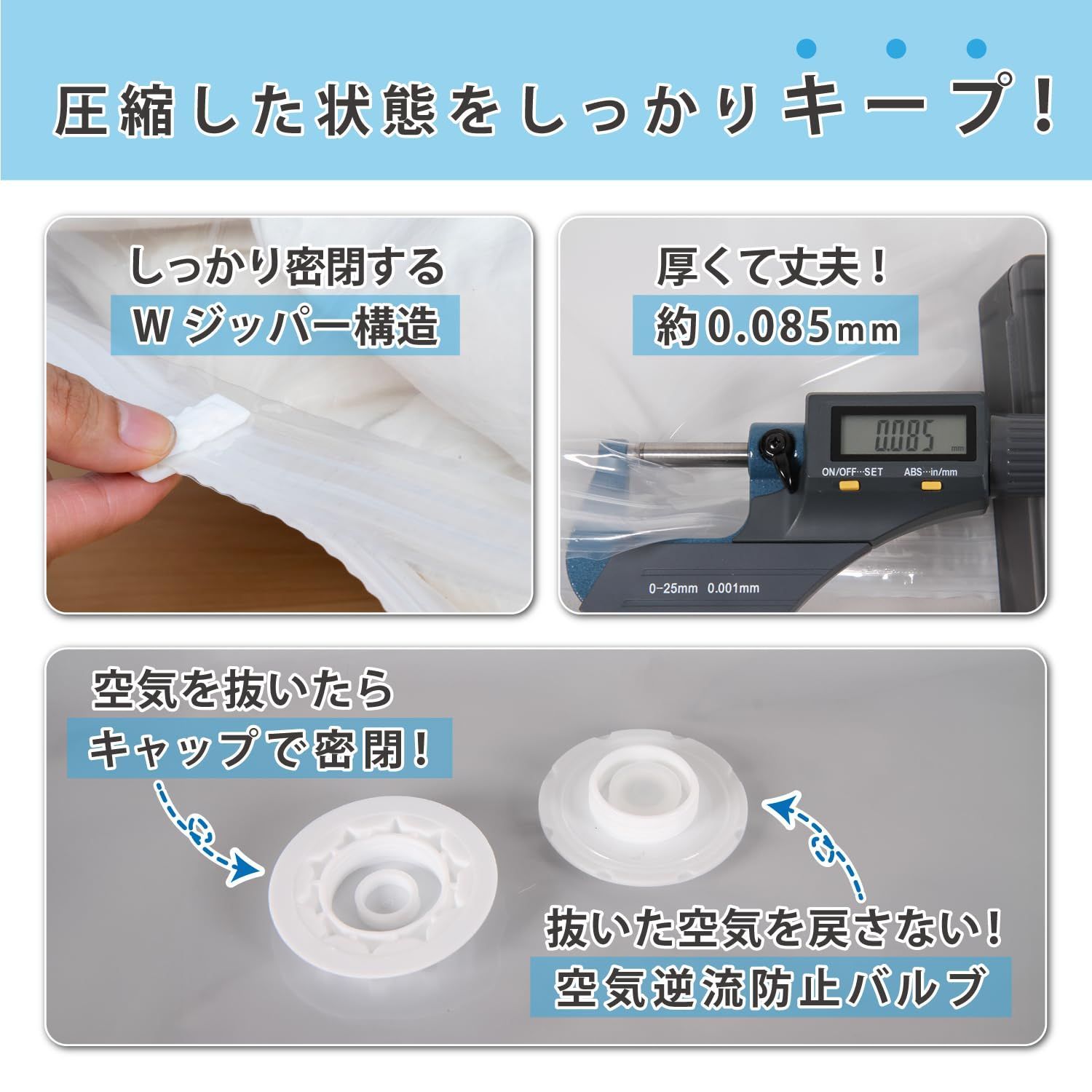 圧縮した状態をしっかりキープ！

しっかり密閉する
Wジッパー構造

厚くて丈夫！
約0.085mm

0.085 mm

ON/OFF···SET ABS···in/mm

0-25mm 0.001mm

空気を抜いたら
キャップで密閉！

抜いた空気を戻さない！
空気逆流防止バルブ