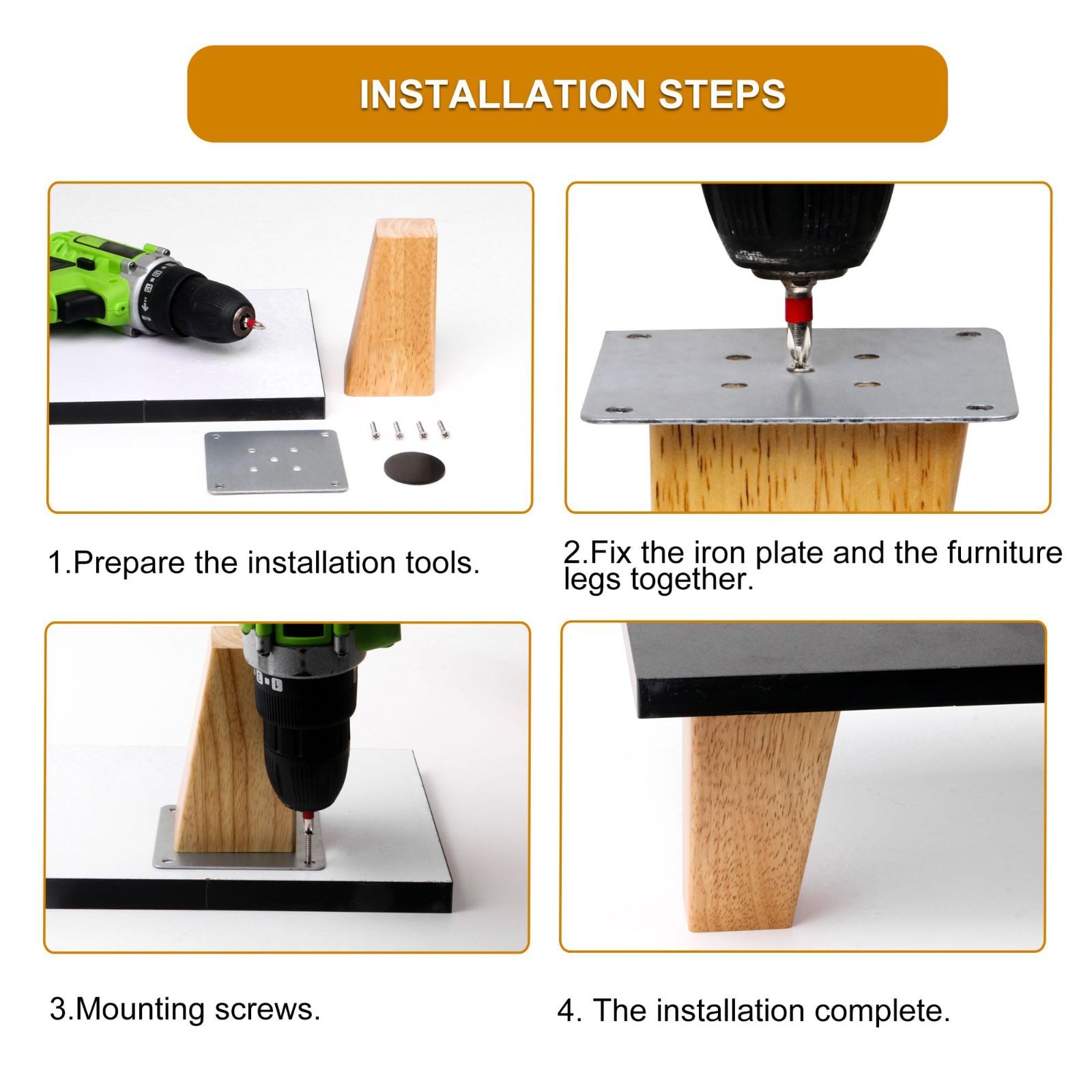 INSTALLATION STEPS

1.Prepare the installation tools.

2.Fix the iron plate and the furniture legs together.

3.Mounting screws.

4. The installation complete.