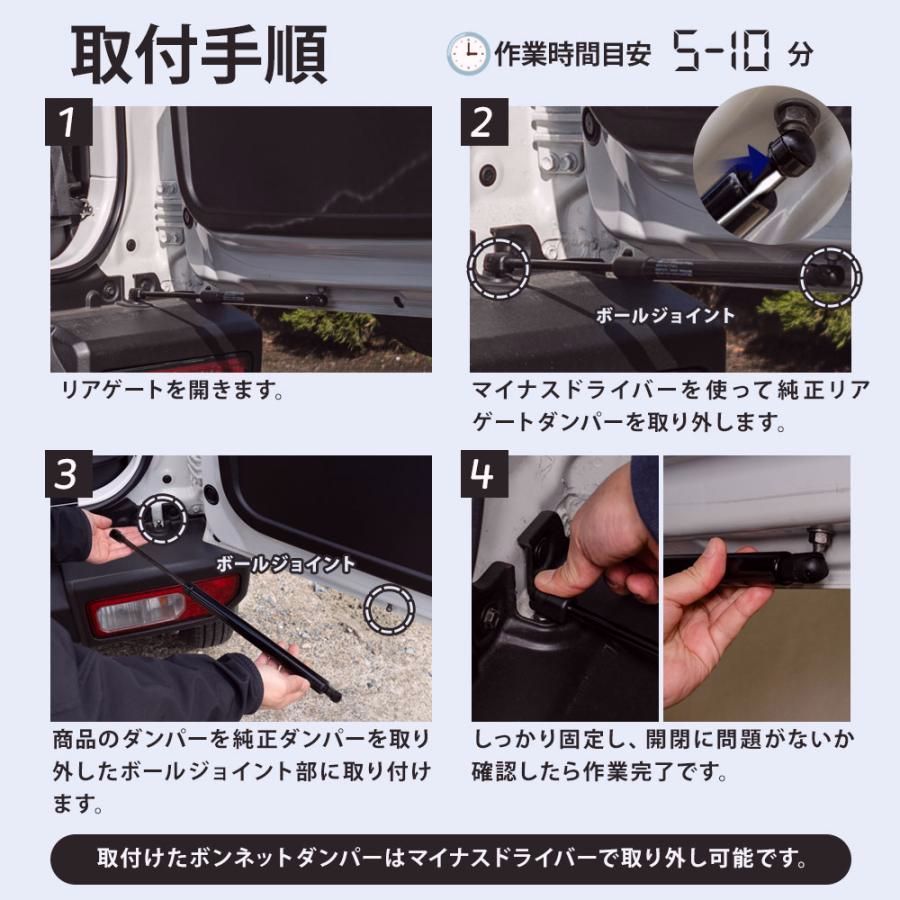 取付手順

作業時間目安 5-10 分

1

リアゲートを開きます。

2

ボールジョイント

マイナスドライバーを使って純正リアゲートダンパーを取り外します。

3

ボールジョイント

商品のダンパーを純正ダンパーを取り外したボールジョイント部に取り付けます。

4

しっかり固定し、開閉に問題がないか確認したら作業完了です。

取付けたボンネットダンパーはマイナスドライバーで取り外し可能です。