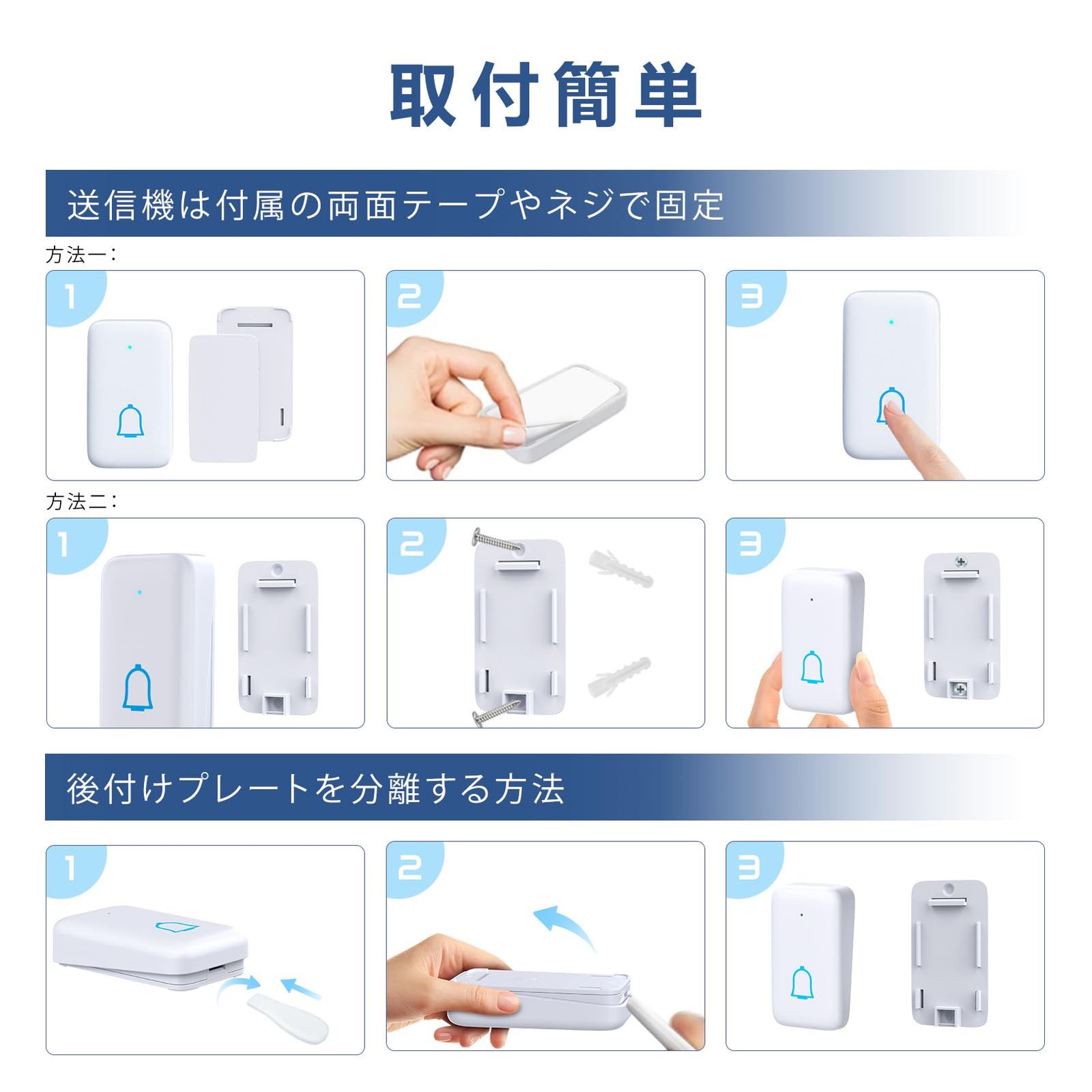 取付簡単

送信機は付属の両面テープやネジで固定

方法一：

1

2

3

方法二：

1

2

3

後付けプレートを分離する方法

1

2

3