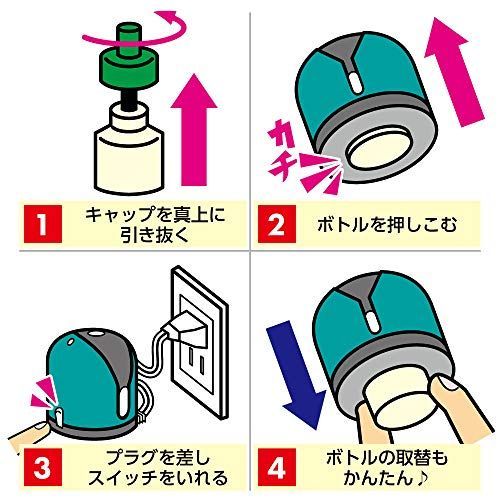 1 キャップを真上に引き抜く

カチ

2 ボトルを押しこむ

3 プラグを差しスイッチをいれる

4 ボトルの取替もかんたん♪