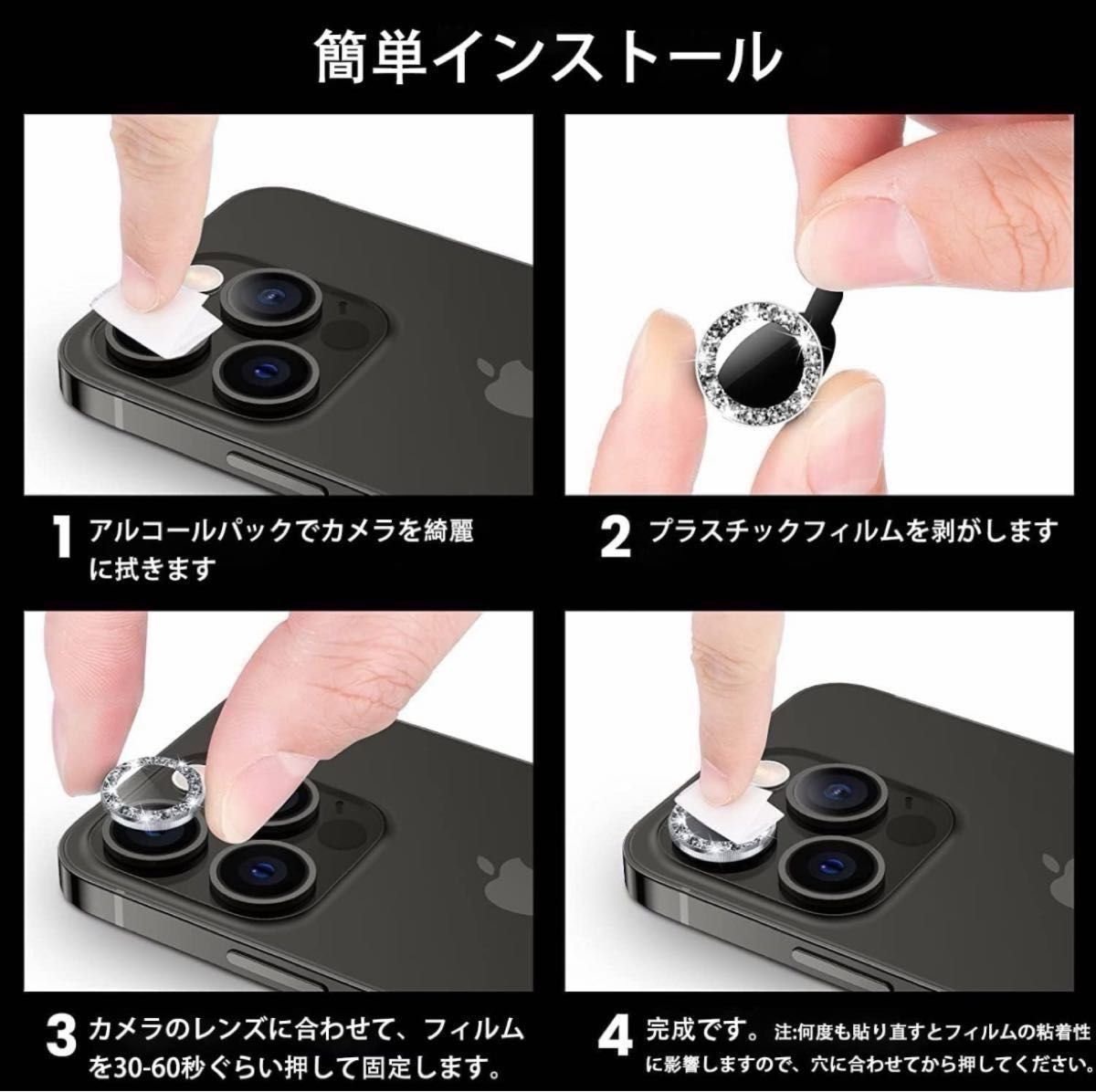 簡単インストール

1 アルコールパックでカメラを綺麗に拭きます

2 プラスチックフィルムを剥がします

3 カメラのレンズに合わせて、フィルムを30-60秒ぐらい押して固定します。

4 完成です。 注:何度も貼り直すとフィルムの粘着性に影響しますので、穴に合わせてから押してください。