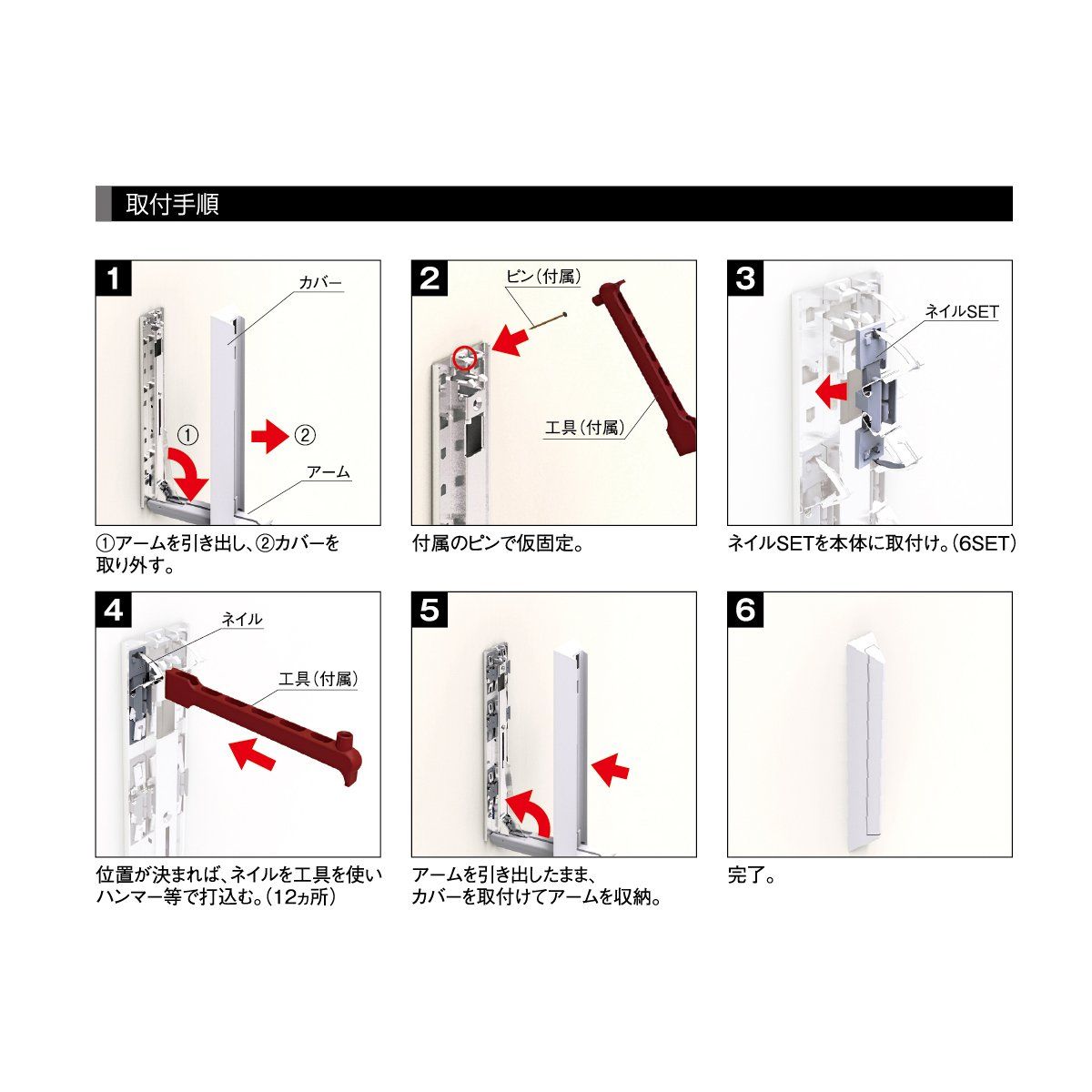 取付手順

1
カバー
①
②
アーム
①アームを引き出し、②カバーを取り外す。

2
ピン（付属）
工具（付属）
付属のピンで仮固定。

3
ネイルSET
ネイルSETを本体に取付け。（6SET）

4
ネイル
工具（付属）
位置が決まれば、ネイルを工具を使いハンマー等で打込む。（12ヵ所）

5
アームを引き出したまま、カバーを取付けてアームを収納。

6
完了。