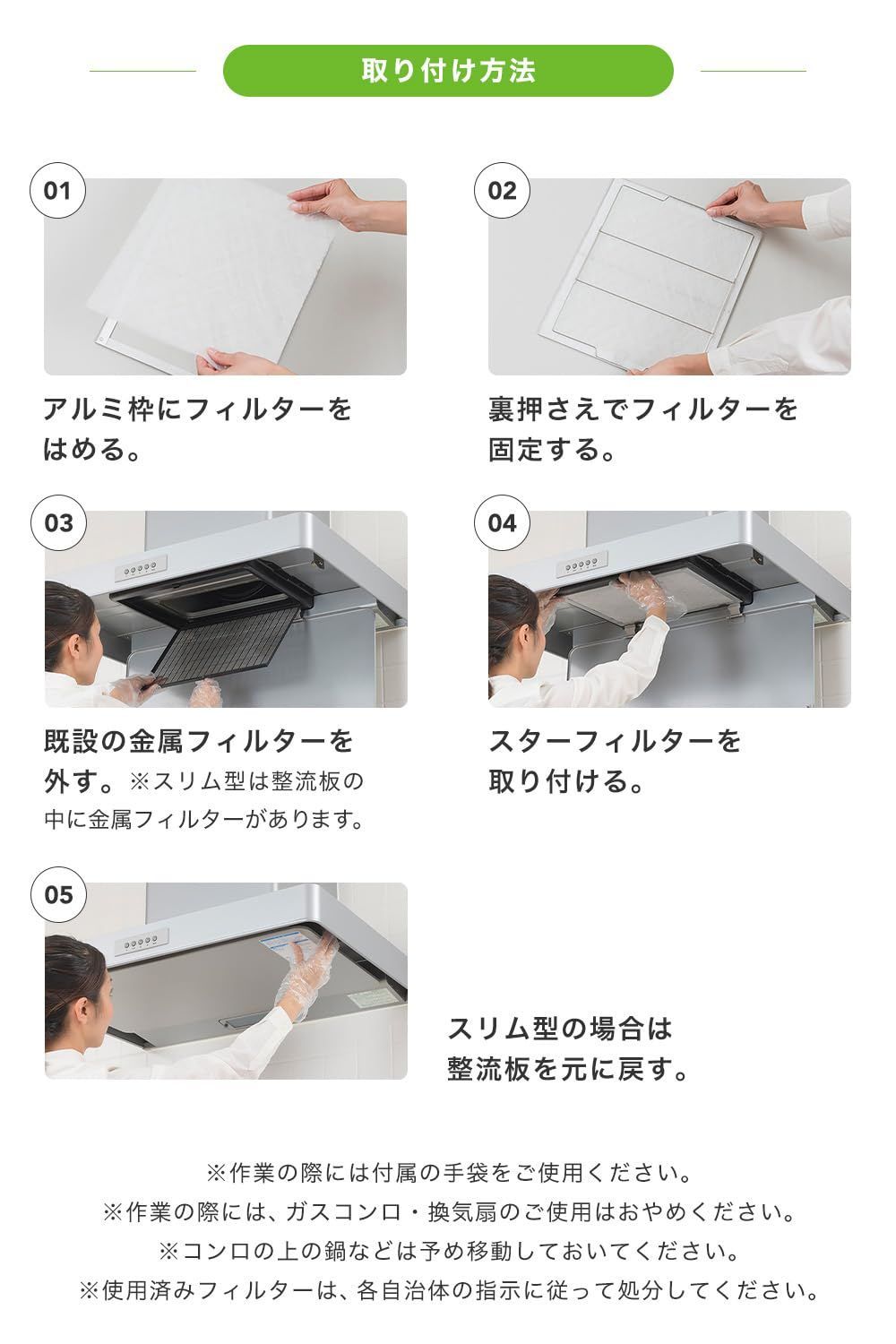 取り付け方法

01

アルミ枠にフィルターをはめる。

02

裏押さえでフィルターを固定する。

03

既設の金属フィルターを外す。※スリム型は整流板の中に金属フィルターがあります。

04

スターフィルターを取り付ける。

05

スリム型の場合は整流板を元に戻す。

※作業の際には付属の手袋をご使用ください。
※作業の際には、ガスコンロ・換気扇のご使用はおやめください。
※コンロの上の鍋などは予め移動しておいてください。
※使用済みフィルターは、各自治体の指示に従って処分してください。