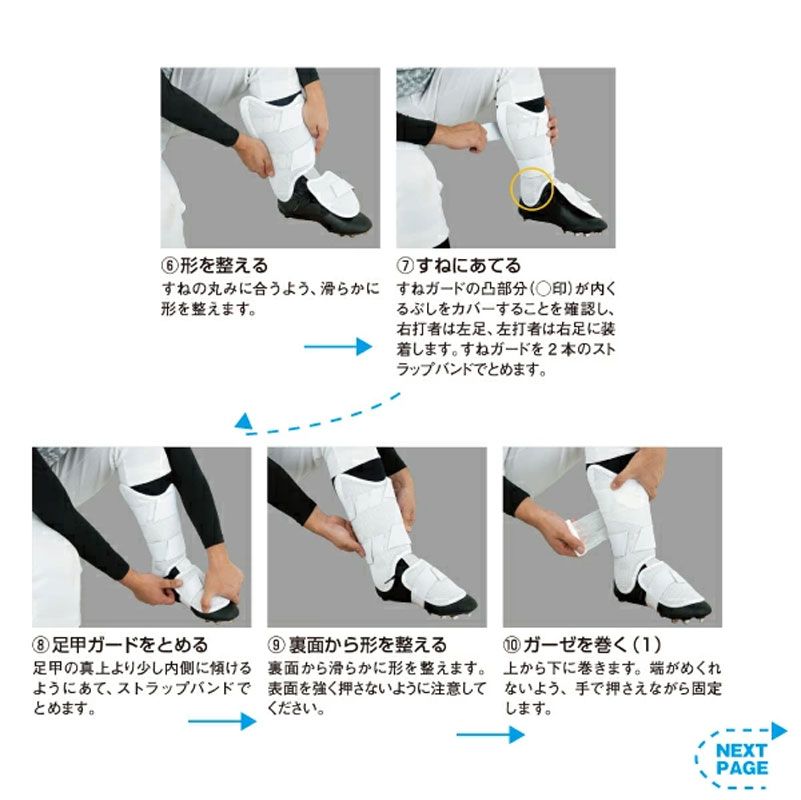 ⑥形を整える
すねの丸みに合うよう、滑らかに形を整えます。

⑦すねにあてる
すねガードの凸部分（○印）が内くるぶしをカバーすることを確認し、右打者は左足、左打者は右足に装着します。すねガードを２本のストラップバンドでとめます。

⑧足甲ガードをとめる
足甲の真上より少し内側に傾けるようにあて、ストラップバンドでとめます。

⑨裏面から形を整える
裏面から滑らかに形を整えます。表面を強く押さないように注意してください。

⑩ガーゼを巻く（1）
上から下に巻きます。端がめくれないよう、手で押さえながら固定します。

NEXT PAGE