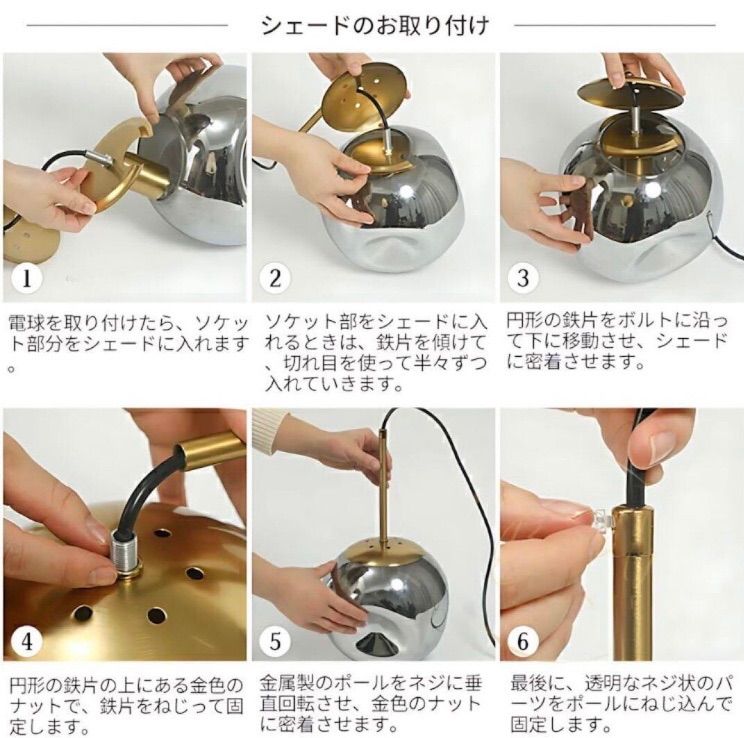 シェードのお取り付け

1

電球を取り付けたら、ソケット部分をシェードに入れます。

2

ソケット部をシェードに入れるときは、鉄片を傾けて、切れ目を使って半々ずつ入れていきます。

3

円形の鉄片をボルトに沿って下に移動させ、シェードに密着させます。

4

円形の鉄片の上にある金色のナットで、鉄片をねじって固定します。

5

金属製のポールをネジに垂直回転させ、金色のナットに密着させます。

6

最後に、透明なネジ状のパーツをポールにねじ込んで固定します。