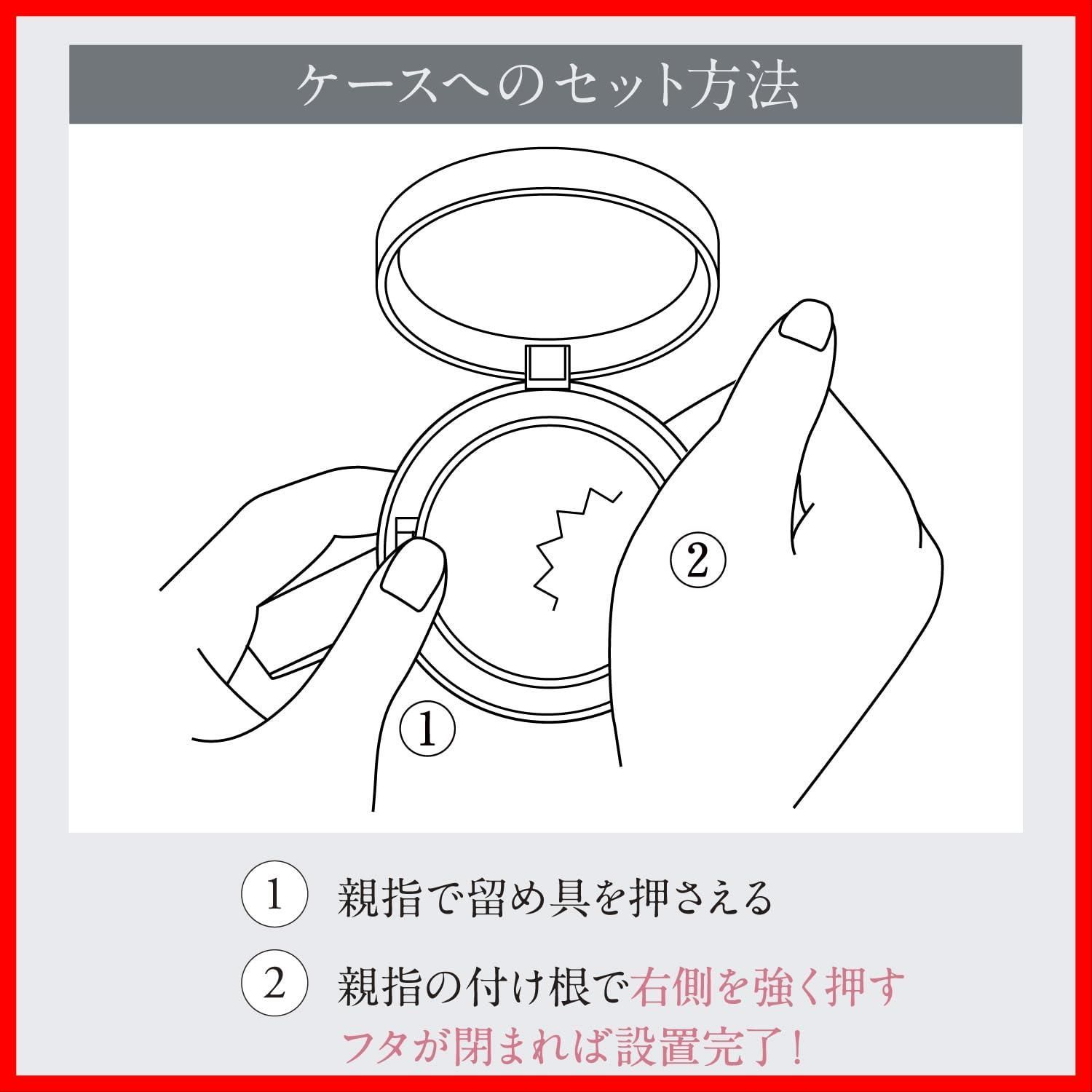 ケースへのセット方法

②

①

① 親指で留め具を押さえる

② 親指の付け根で右側を強く押す
フタが閉まれば設置完了！