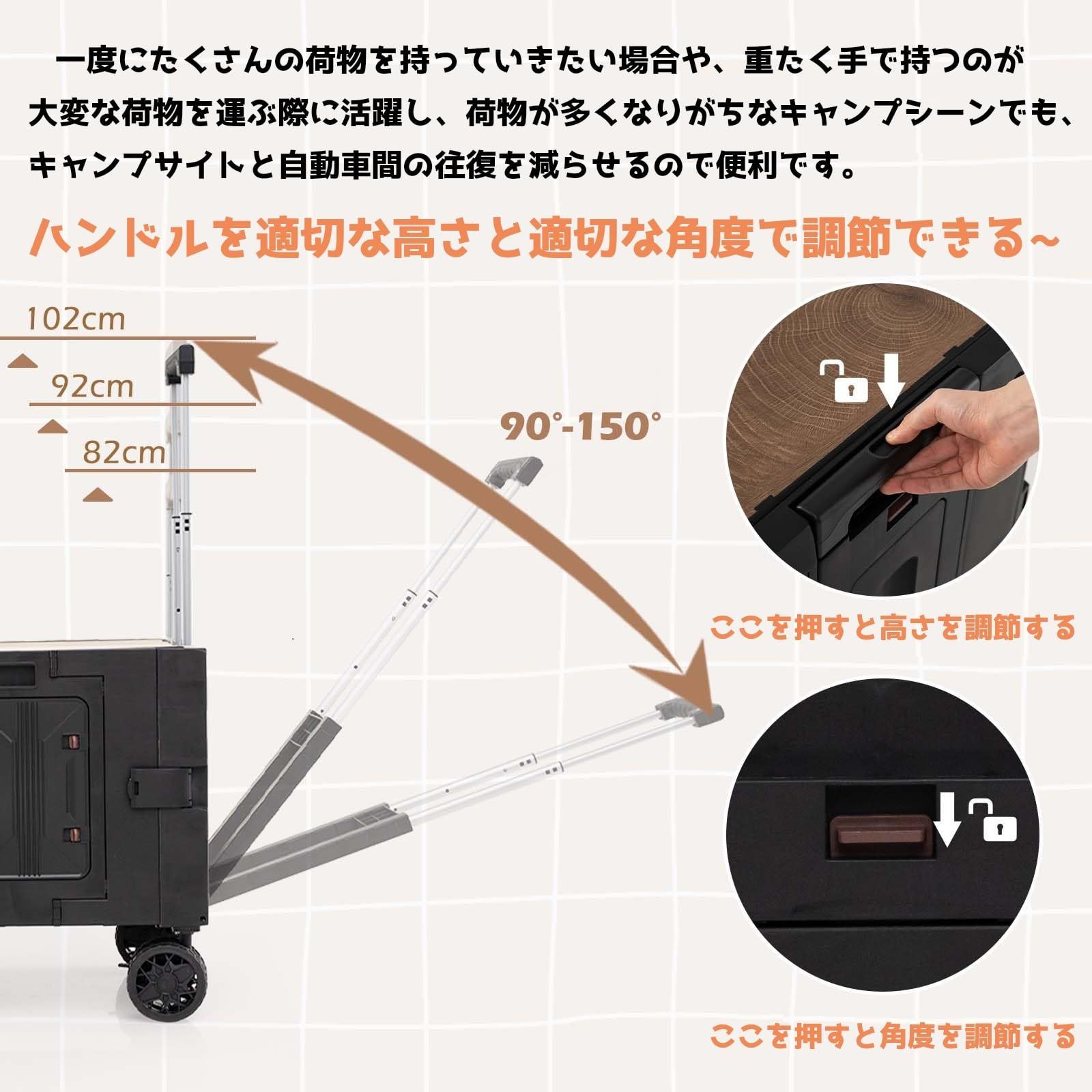 一度にたくさんの荷物を持っていきたい場合や、重たく手で持つのが大変な荷物を運ぶ際に活躍し、荷物が多くなりがちなキャンプシーンでも、キャンプサイトと自動車間の往復を減らせるので便利です。

ハンドルを適切な高さと適切な角度で調節できる~

102cm

92cm

82cm

90°-150°

ここを押すと高さを調節する

ここを押すと角度を調節する