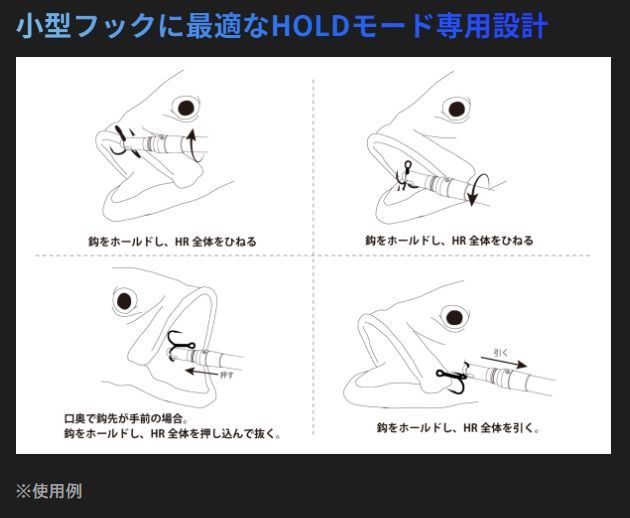 小型フックに最適なHOLDモード専用設計

鈎をホールドし、HR 全体をひねる

鈎をホールドし、HR 全体をひねる

押す

口奥で鈎先が手前の場合。
鈎をホールドし、HR 全体を押し込んで抜く。

引く

鈎をホールドし、HR 全体を引く。

※使用例