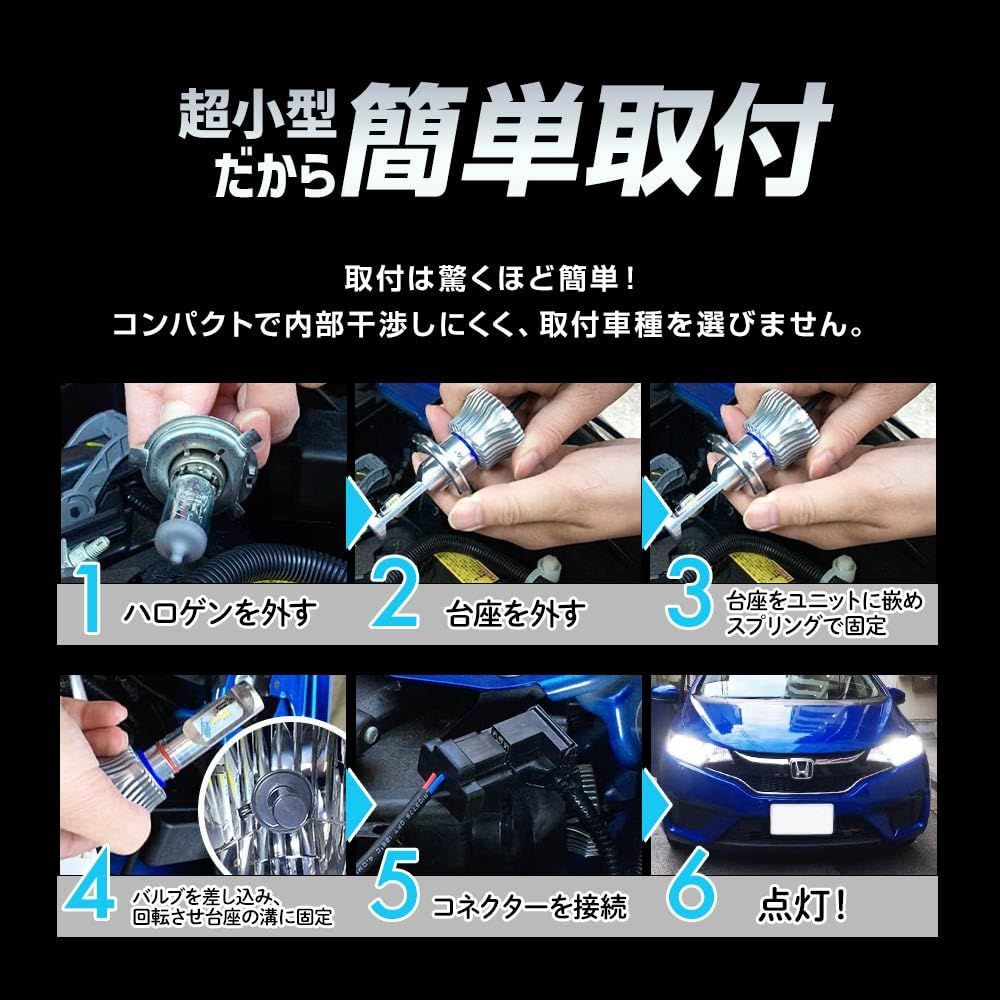 超小型だから簡単取付

取付は驚くほど簡単！
コンパクトで内部干渉しにくく、取付車種を選びません。

1 ハロゲンを外す

2 台座を外す

3 台座をユニットに嵌めスプリングで固定

4 バルブを差し込み、回転させ台座の溝に固定

5 コネクターを接続

6 点灯！