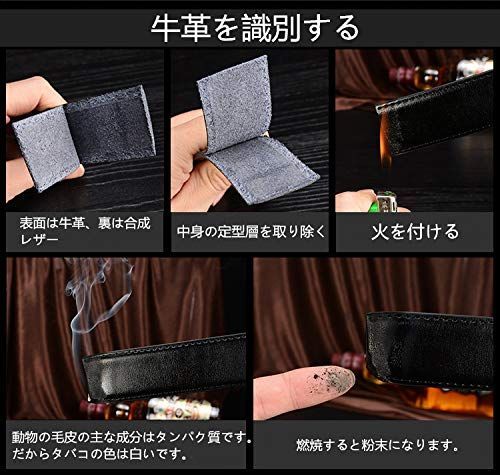 牛革を識別する

表面は牛革、裏は合成レザー

中身の定型層を取り除く

火を付ける

動物の毛皮の主な成分はタンパク質です。だからタバコの色は白いです。

燃焼すると粉末になります。