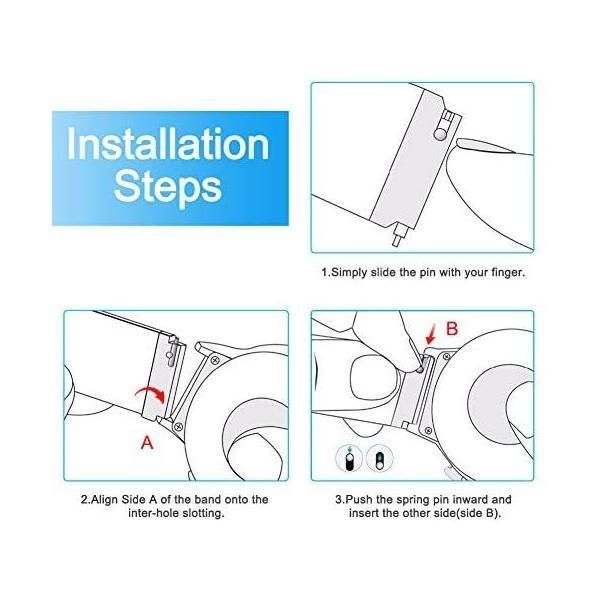 Installation Steps

1.Simply slide the pin with your finger.

A

2.Align Side A of the band onto the inter-hole slotting.

B

3.Push the spring pin inward and insert the other side(side B).