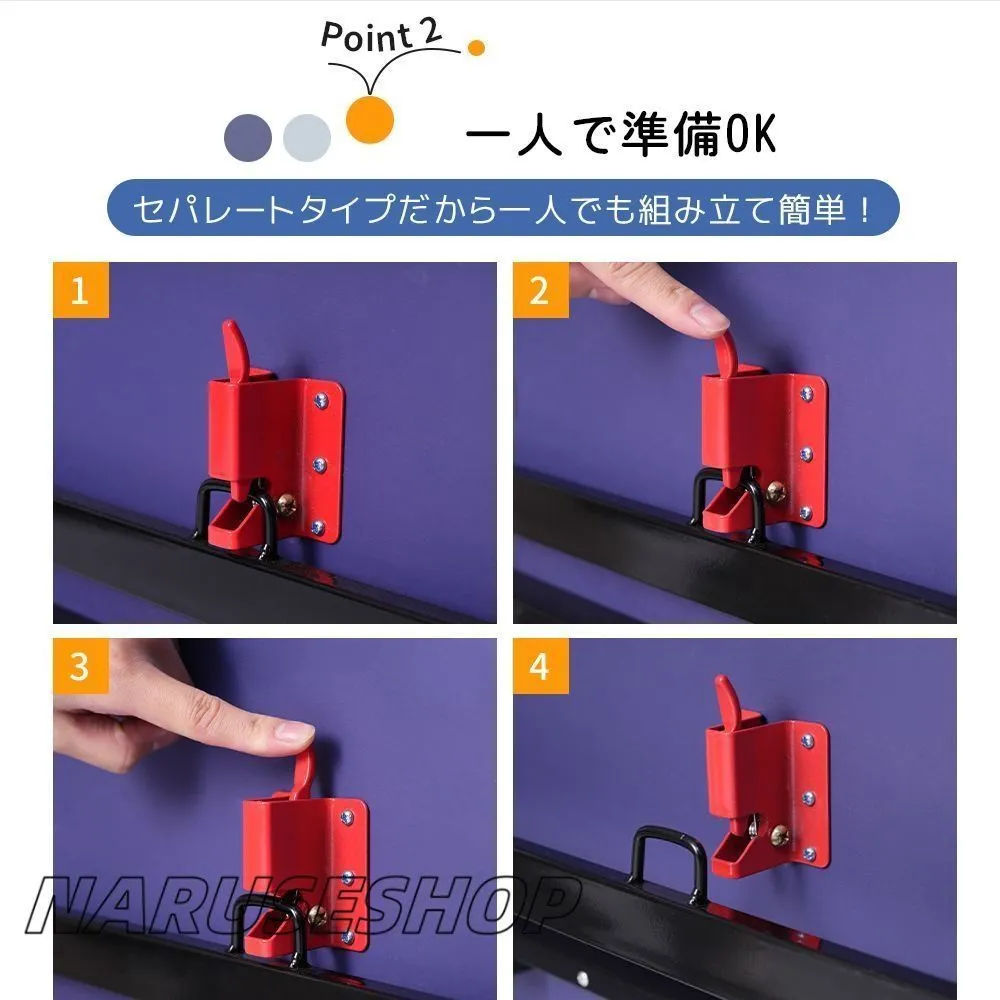 Point 2

一人で準備OK

セパレートタイプだから一人でも組み立て簡単！

1

2

3

4

NARUSESHOP