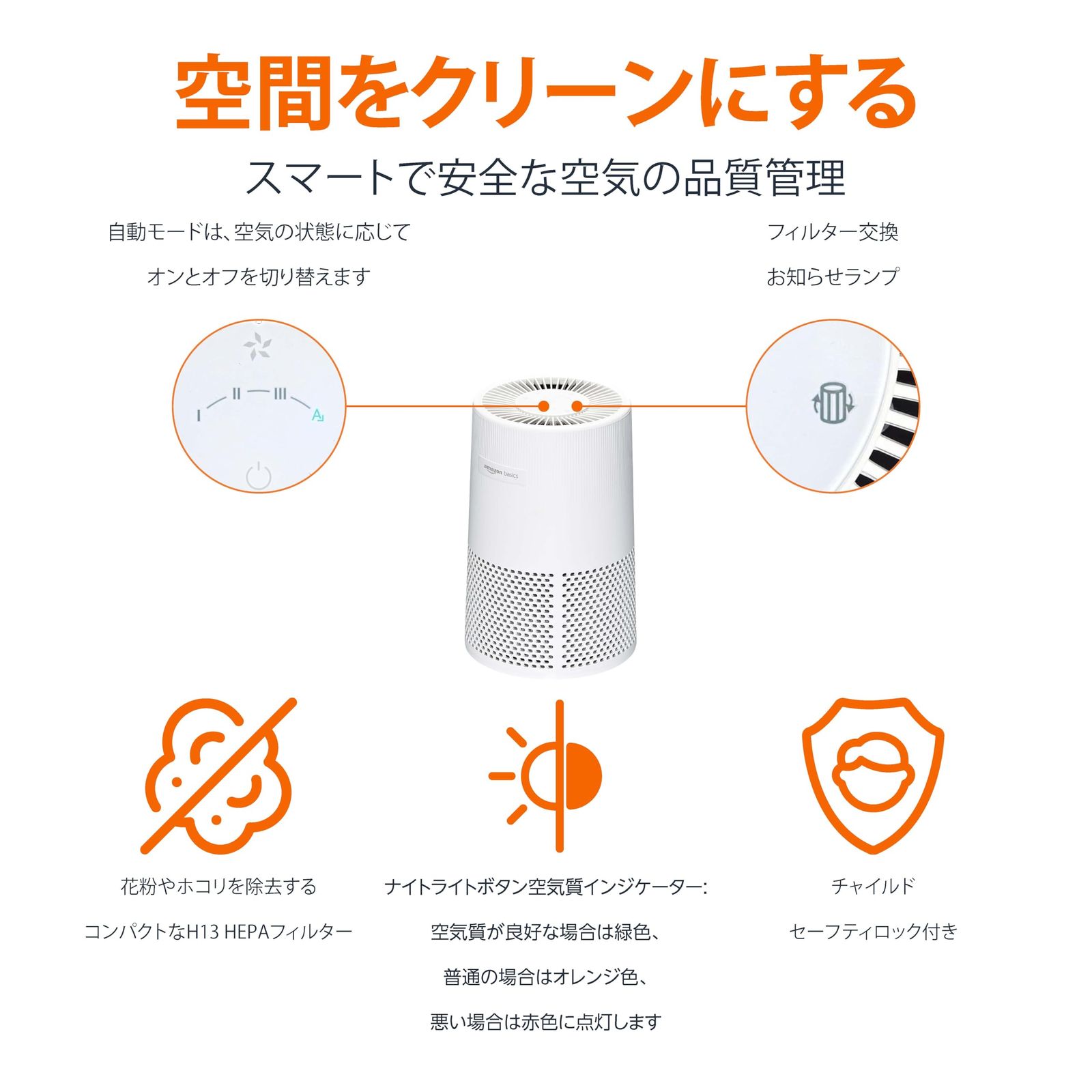 空間をクリーンにする

スマートで安全な空気の品質管理

自動モードは、空気の状態に応じて
オンとオフを切り替えます

フィルター交換
お知らせランプ

I II III A

amazon basics

花粉やホコリを除去する
コンパクトなH13 HEPAフィルター

ナイトライトボタン空気質インジケーター:
空気質が良好な場合は緑色、
普通の場合はオレンジ色、
悪い場合は赤色に点灯します

チャイルド
セーフティロック付き