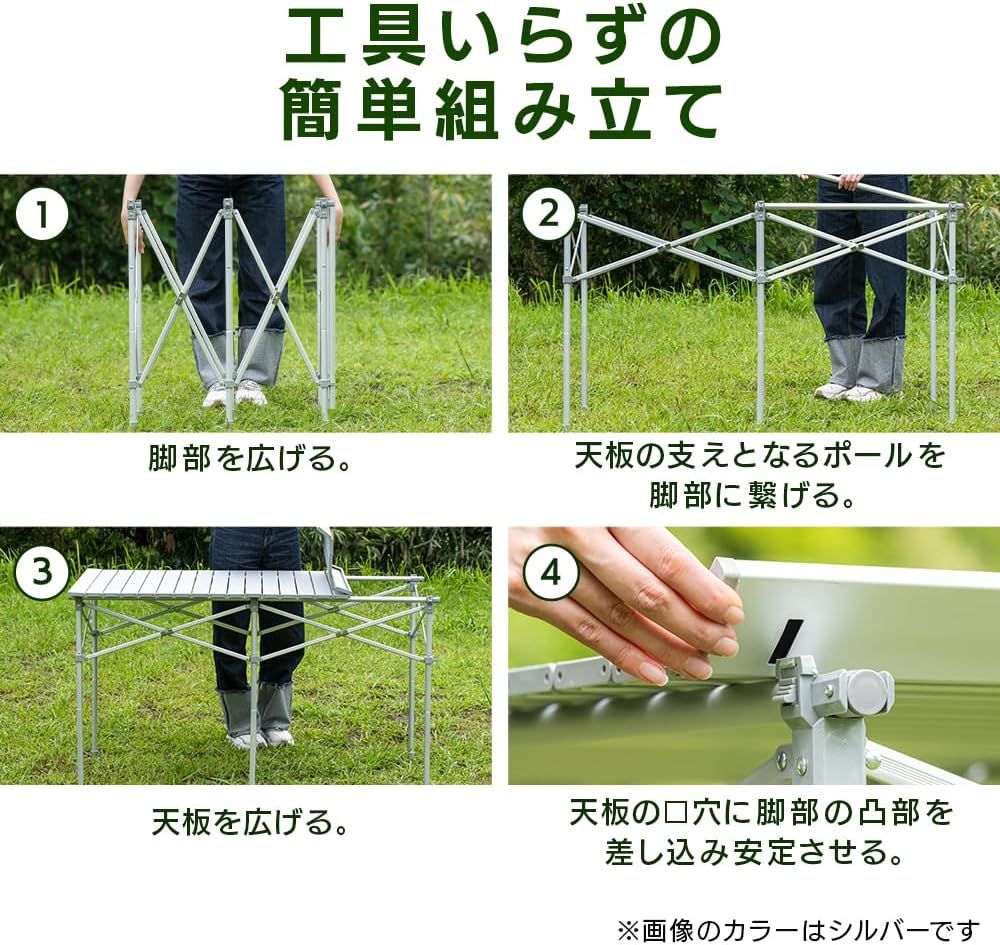 工具いらずの
簡単組み立て

1

脚部を広げる。

2

天板の支えとなるポールを脚部に繋げる。

3

天板を広げる。

4

天板の□穴に脚部の凸部を差し込み安定させる。

※画像のカラーはシルバーです