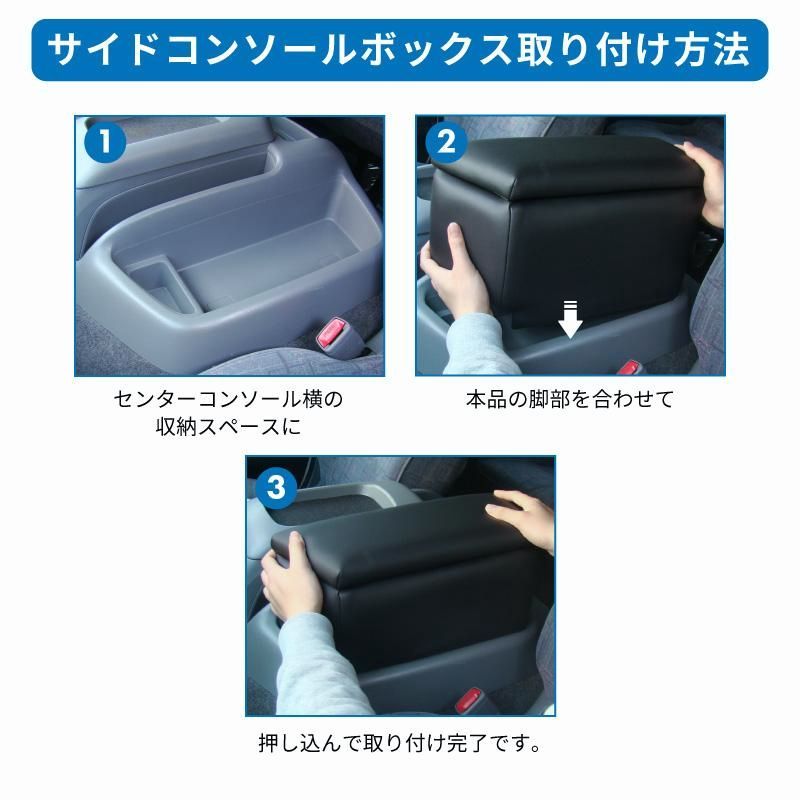 サイドコンソールボックス取り付け方法

1

センターコンソール横の収納スペースに

2

本品の脚部を合わせて

3

押し込んで取り付け完了です。