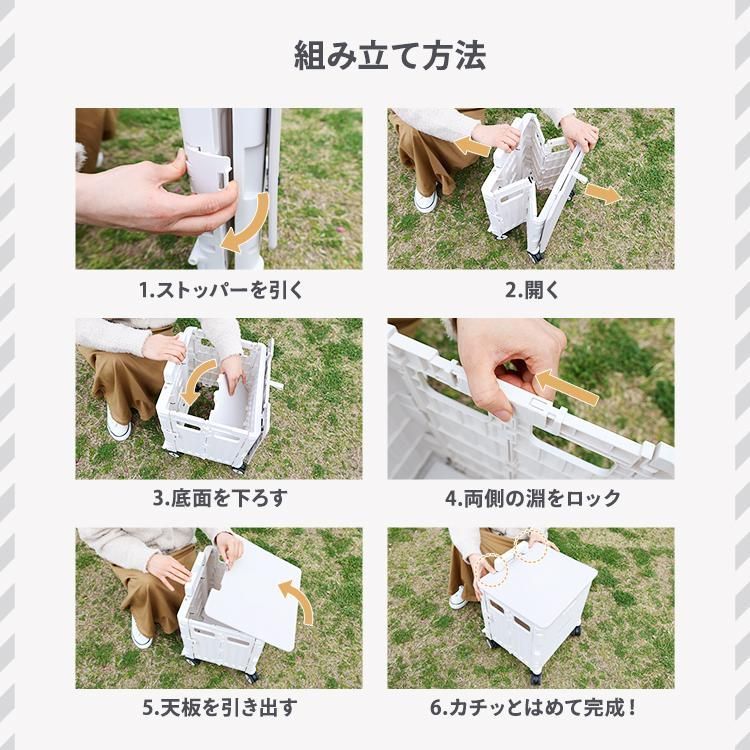 組み立て方法

1.ストッパーを引く

2.開く

3.底面を下ろす

4.両側の淵をロック

5.天板を引き出す

6.カチッとはめて完成！