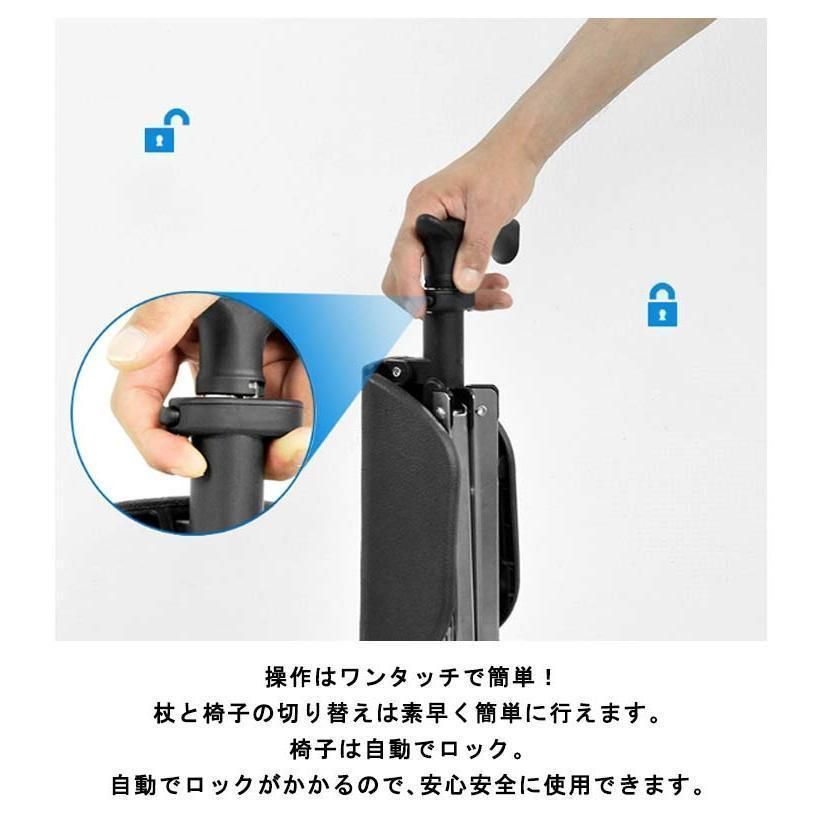 操作はワンタッチで簡単！
杖と椅子の切り替えは素早く簡単に行えます。
椅子は自動でロック。
自動でロックがかかるので、安心安全に使用できます。