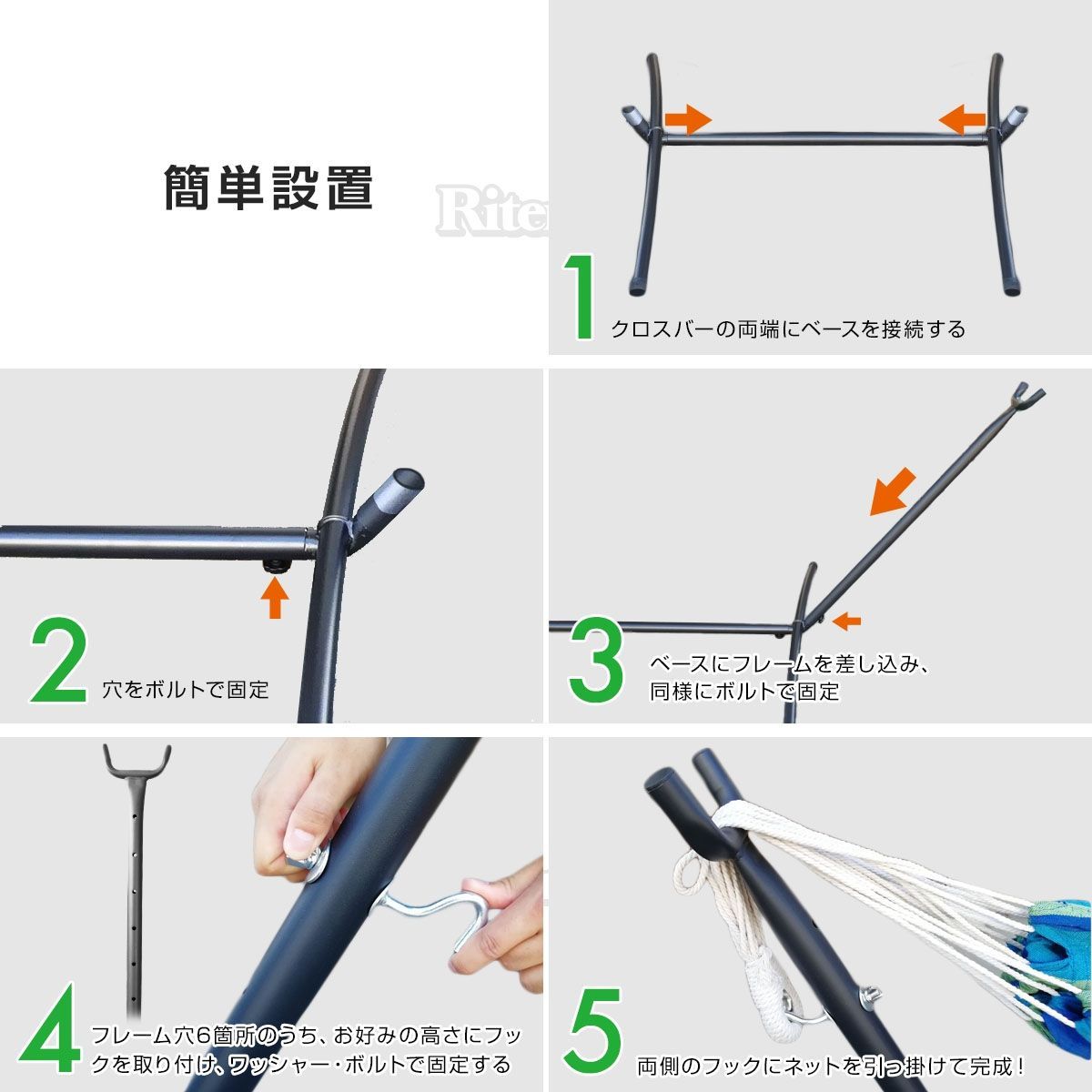 簡単設置

Rite

1 クロスバーの両端にベースを接続する

2 穴をボルトで固定

3 ベースにフレームを差し込み、同様にボルトで固定

4 フレーム穴6箇所のうち、お好みの高さにフックを取り付け、ワッシャー・ボルトで固定する

5 両側のフックにネットを引っ掛けて完成！