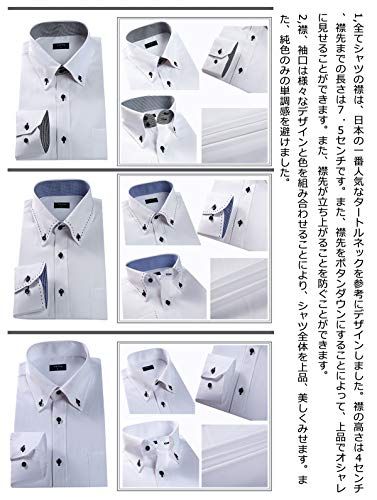 1,全てシャツの襟は、日本の一番人気なタートルネックを参考にデザインしました。襟の高さは4センチ、襟先までの長さは7．5センチです。また、襟先をボタンダウンにすることによって、上品でオシャレに見せることができます。また、襟先が立ち上がることを防ぐことができます。

2,襟、袖口は様々なデザインと色を組み合わせることにより、シャツ全体を上品、美しくみせます。また、純色のみの単調感を避けました。