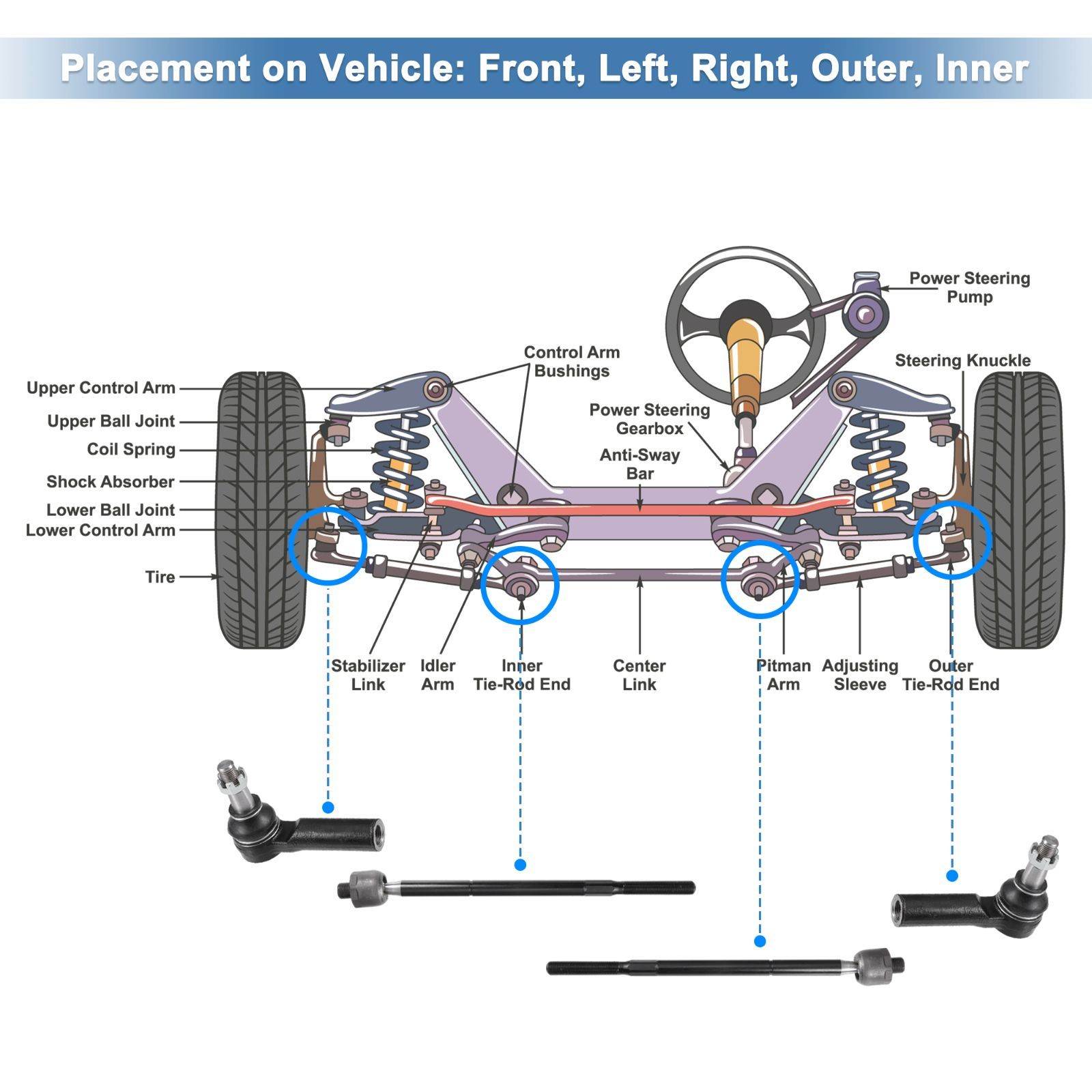 Placement on Vehicle: Front, Left, Right, Outer, Inner

Power Steering Pump

Control Arm Bushings

Steering Knuckle

Upper Control Arm

Upper Ball Joint

Coil Spring

Shock Absorber

Lower Ball Joint

Lower Control Arm

Tire

Power Steering Gearbox

Anti-Sway Bar

Stabilizer Link

Idler Arm

Inner Tie-Rod End

Center Link

Pitman Arm

Adjusting Sleeve

Outer Tie-Rod End