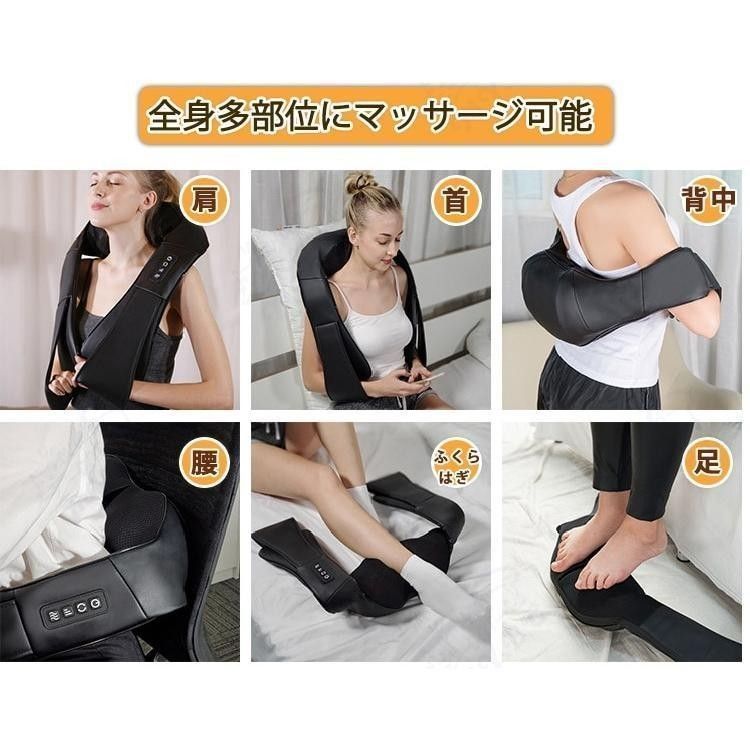 全身多部位にマッサージ可能

肩

首

背中

腰

ふくらはぎ

足