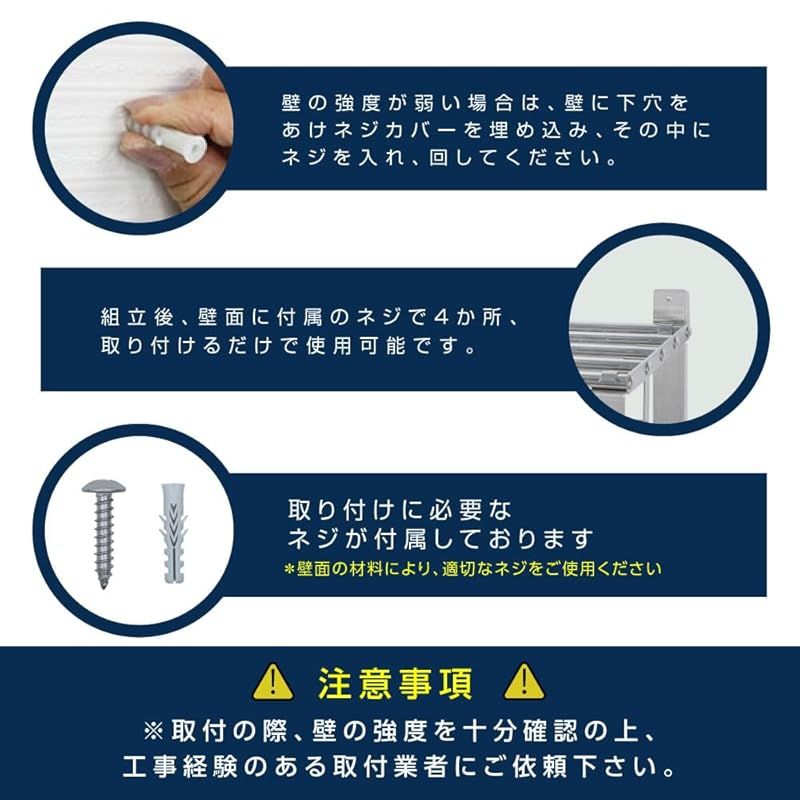 壁の強度が弱い場合は、壁に下穴をあけネジカバーを埋め込み、その中にネジを入れ、回してください。

組立後、壁面に付属のネジで4か所、取り付けるだけで使用可能です。

取り付けに必要なネジが付属しております
*壁面の材料により、適切なネジをご使用ください

注意事項

※取付の際、壁の強度を十分確認の上、工事経験のある取付業者にご依頼下さい。