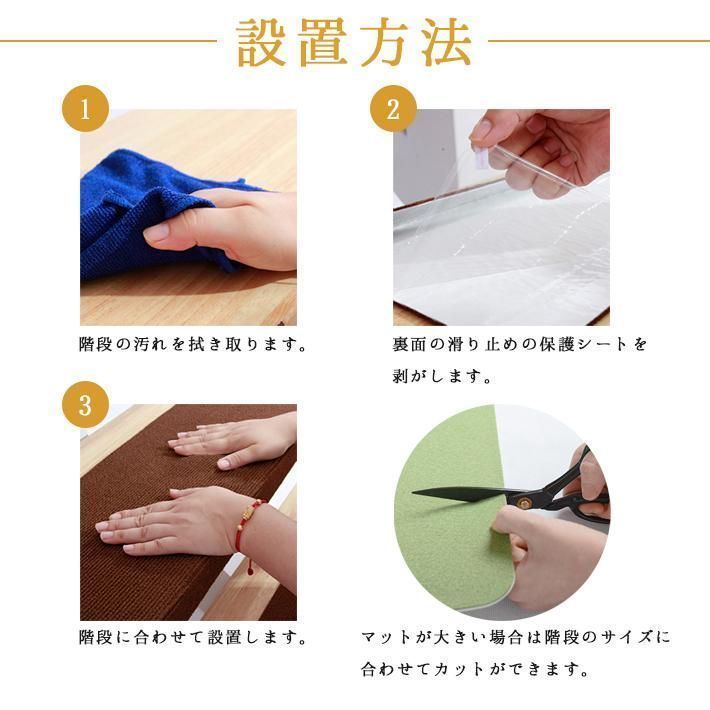 設置方法

1

階段の汚れを拭き取ります。

2

裏面の滑り止めの保護シートを剥がします。

3

階段に合わせて設置します。

マットが大きい場合は階段のサイズに合わせてカットができます。