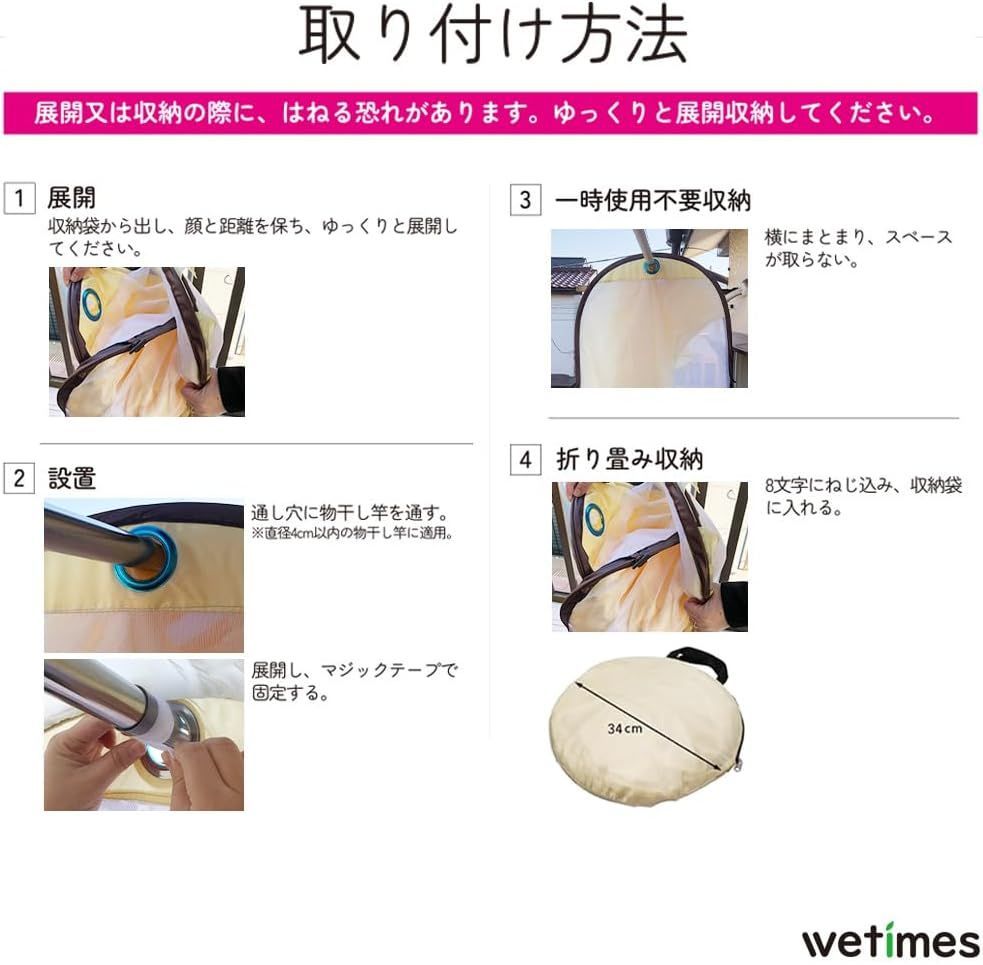 取り付け方法

展開又は収納の際に、はねる恐れがあります。ゆっくりと展開収納してください。

1 展開
収納袋から出し、顔と距離を保ち、ゆっくりと展開してください。

2 設置
通し穴に物干し竿を通す。
※直径4cm以内の物干し竿に適用。

展開し、マジックテープで固定する。

3 一時使用不要収納
横にまとまり、スペースが取らない。

4 折り畳み収納
8文字にねじ込み、収納袋に入れる。

34cm

wetimes