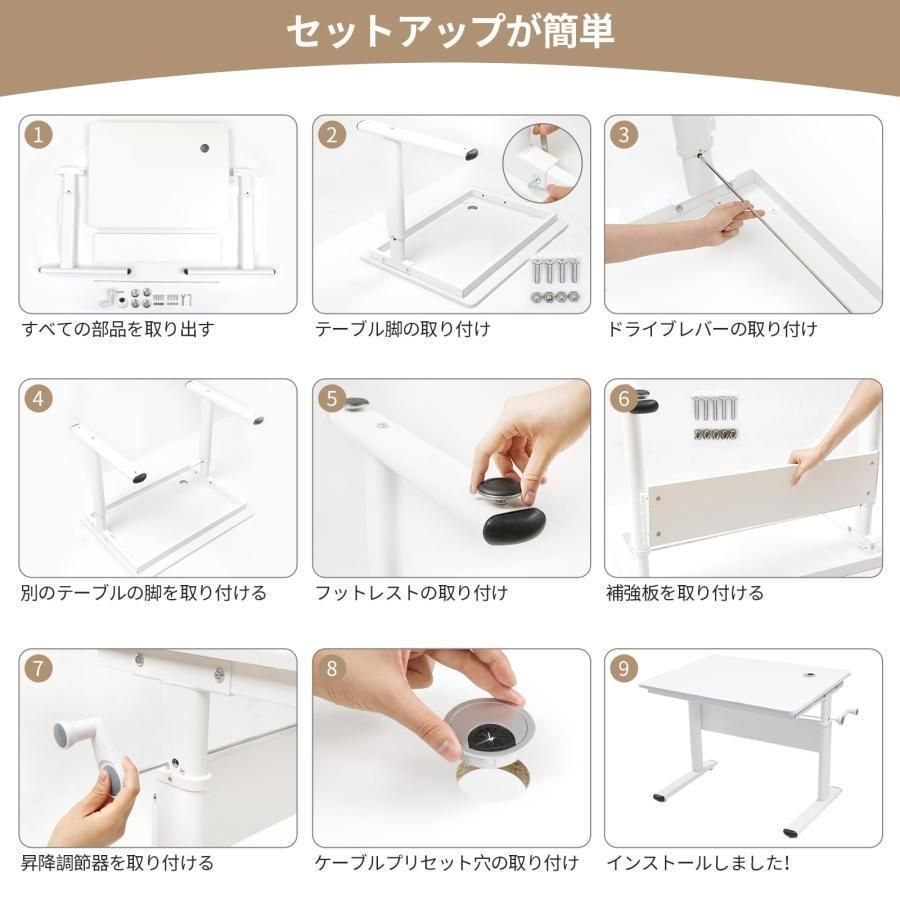 セットアップが簡単

1
すべての部品を取り出す

2
テーブル脚の取り付け

3
ドライブレバーの取り付け

4
別のテーブルの脚を取り付ける

5
フットレストの取り付け

6
補強板を取り付ける

7
昇降調節器を取り付ける

8
ケーブルプリセット穴の取り付け

9
インストールしました!