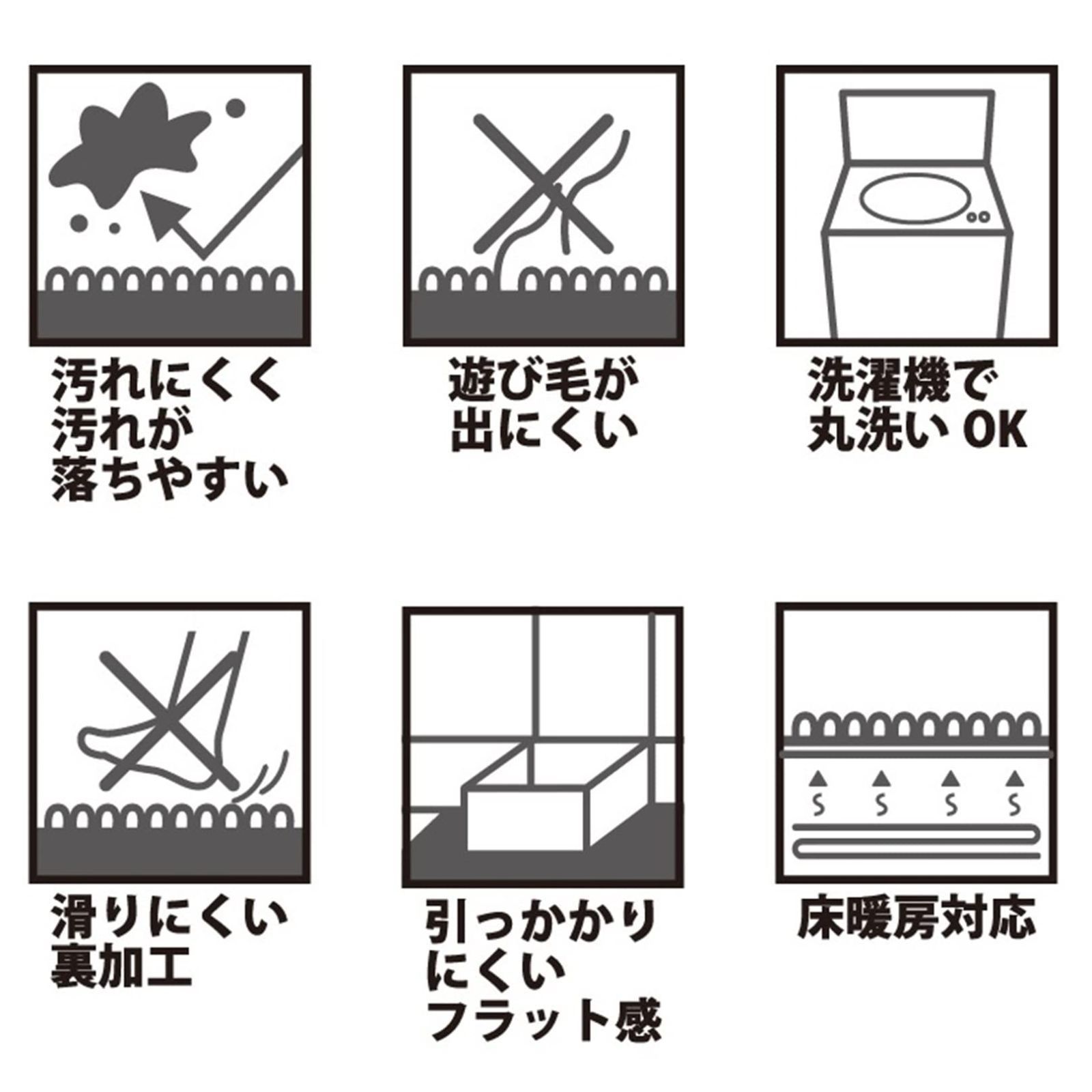 汚れにくく
汚れが
落ちやすい

遊び毛が
出にくい

洗濯機で
丸洗い OK

滑りにくい
裏加工

引っかかり
にくい
フラット感

床暖房対応