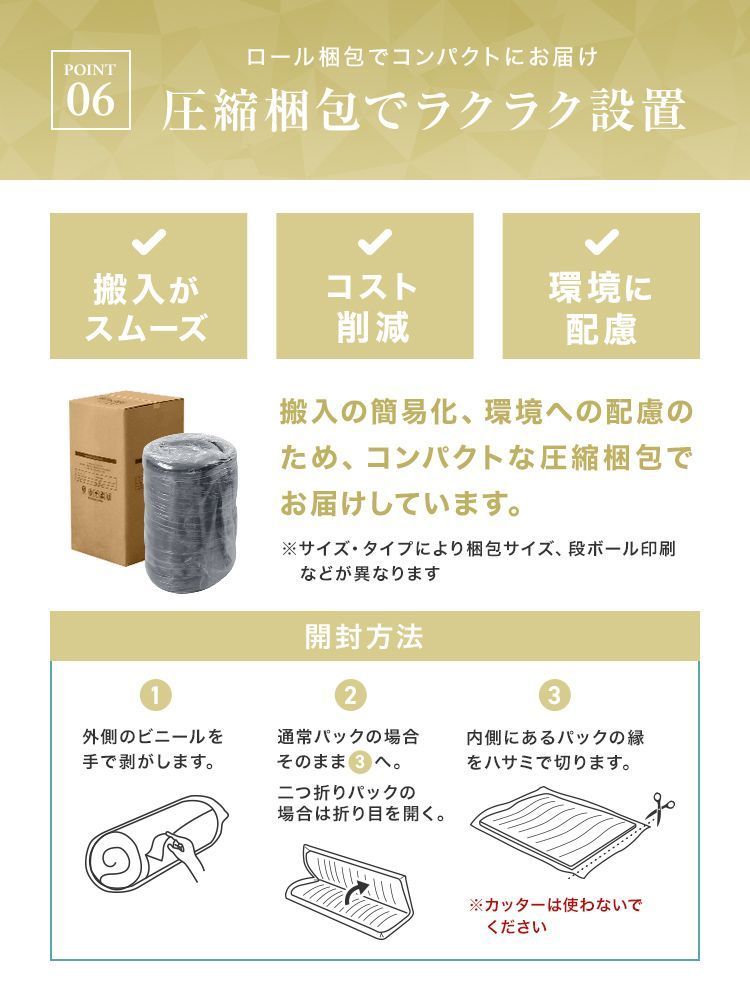 POINT 06

ロール梱包でコンパクトにお届け

圧縮梱包でラクラク設置

搬入がスムーズ

コスト削減

環境に配慮

搬入の簡易化、環境への配慮のため、コンパクトな圧縮梱包でお届けしています。

※サイズ・タイプにより梱包サイズ、段ボール印刷などが異なります

開封方法

1
外側のビニールを手で剥がします。

2
通常パックの場合そのまま3へ。
二つ折りパックの場合は折り目を開く。

3
内側にあるパックの縁をハサミで切ります。
※カッターは使わないでください