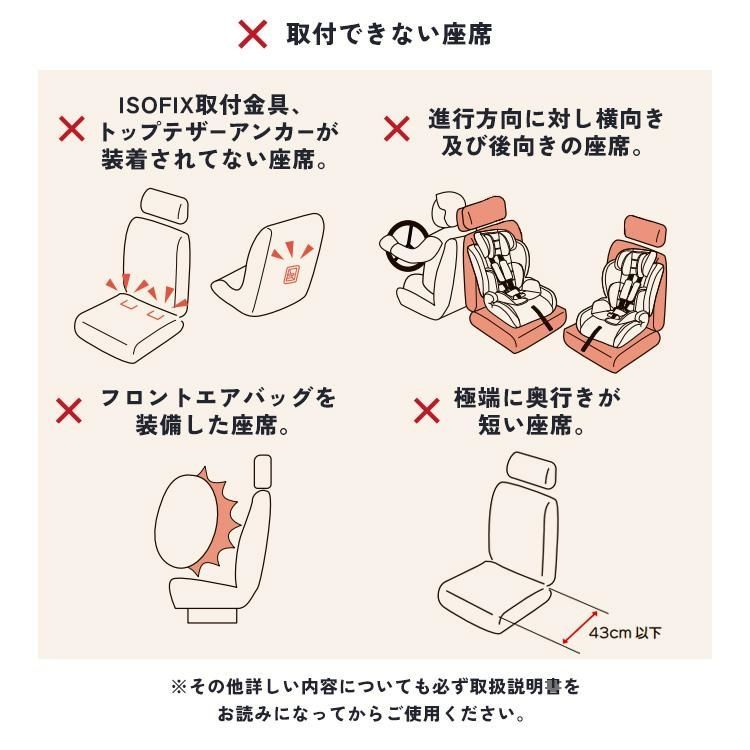 取付できない座席

ISOFIX取付金具、トップテザーアンカーが装着されてない座席。

進行方向に対し横向き及び後向きの座席。

フロントエアバッグを装備した座席。

極端に奥行きが短い座席。

43cm 以下

※その他詳しい内容についても必ず取扱説明書をお読みになってからご使用ください。