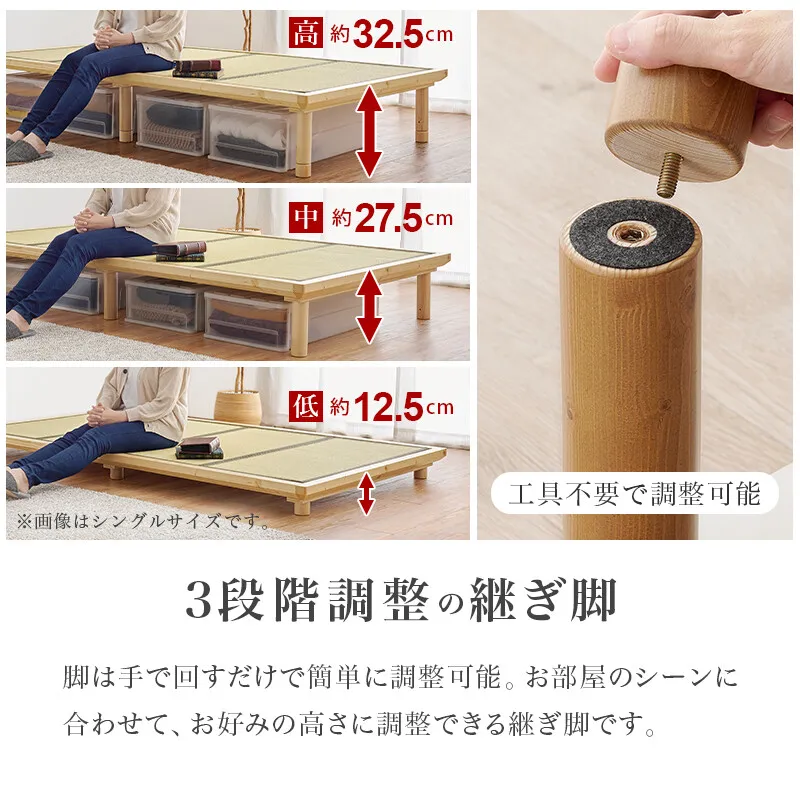 高 約32.5cm

中 約27.5cm

低 約12.5cm

※画像はシングルサイズです。

工具不要で調整可能

3段階調整の継ぎ脚

脚は手で回すだけで簡単に調整可能。お部屋のシーンに合わせて、お好みの高さに調整できる継ぎ脚です。