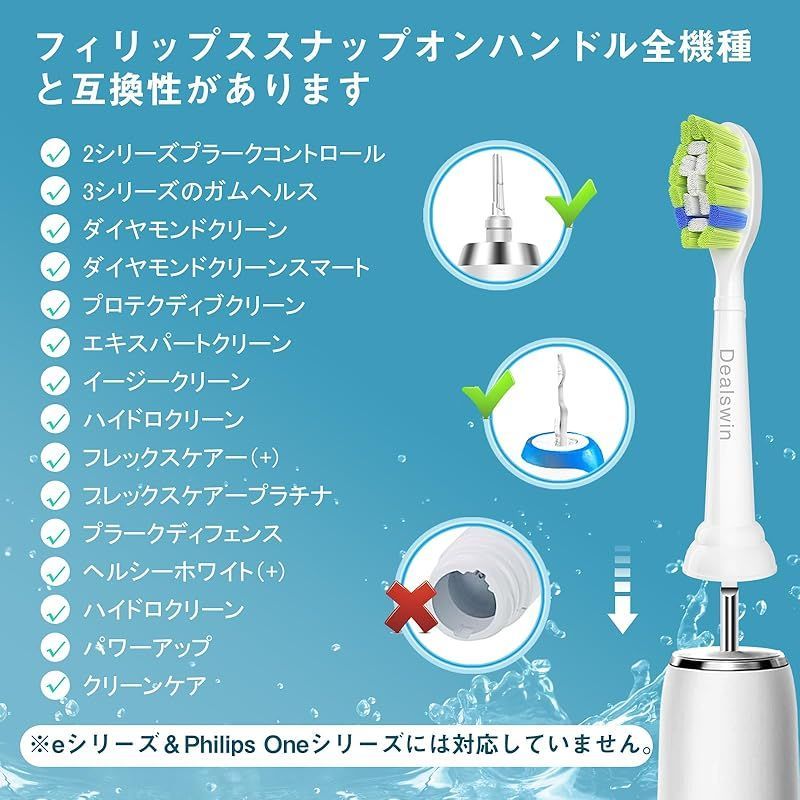 フィリップススナップオンハンドル全機種と互換性があります

2シリーズプラークコントロール
3シリーズのガムヘルス
ダイヤモンドクリーン
ダイヤモンドクリーンスマート
プロテクディブクリーン
エキスパートクリーン
イージークリーン
ハイドロクリーン
フレックスケアー(+)
フレックスケアープラチナ
プラークディフェンス
ヘルシーホワイト(+)
ハイドロクリーン
パワーアップ
クリーンケア

Dealswin

※eシリーズ＆Philips Oneシリーズには対応していません。