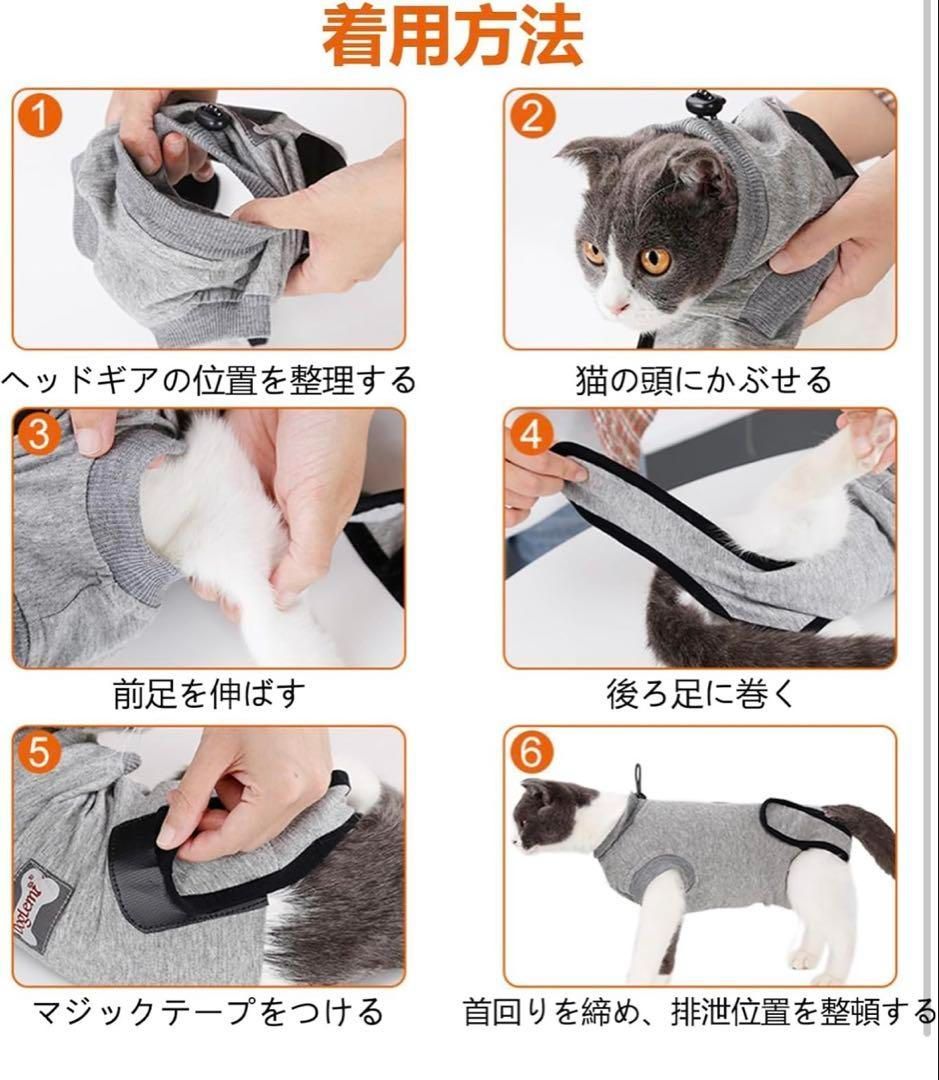 着用方法

1
ヘッドギアの位置を整理する

2
猫の頭にかぶせる

3
前足を伸ばす

4
後ろ足に巻く

5
マジックテープをつける

6
首回りを締め、排泄位置を整頓する