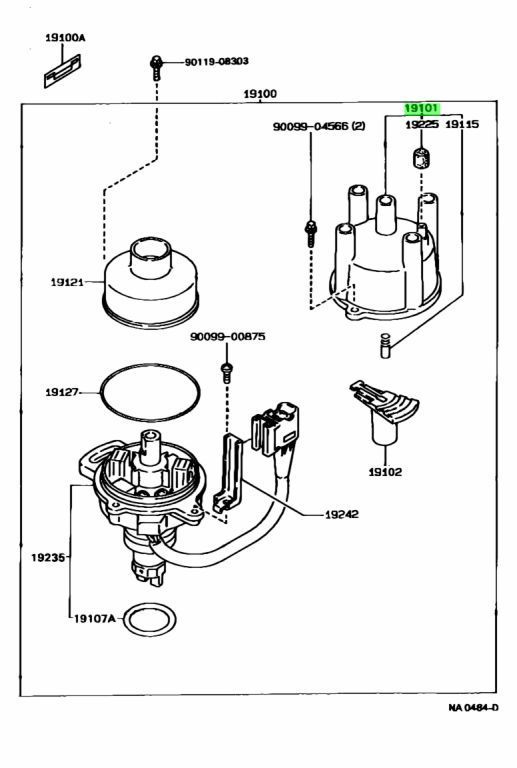 19100A

90119-08303

19100

19101

90099-04566 (2)

19225

19115

19121

90099-00875

19127

19102

19242

19235

19107A

NA 0484-D