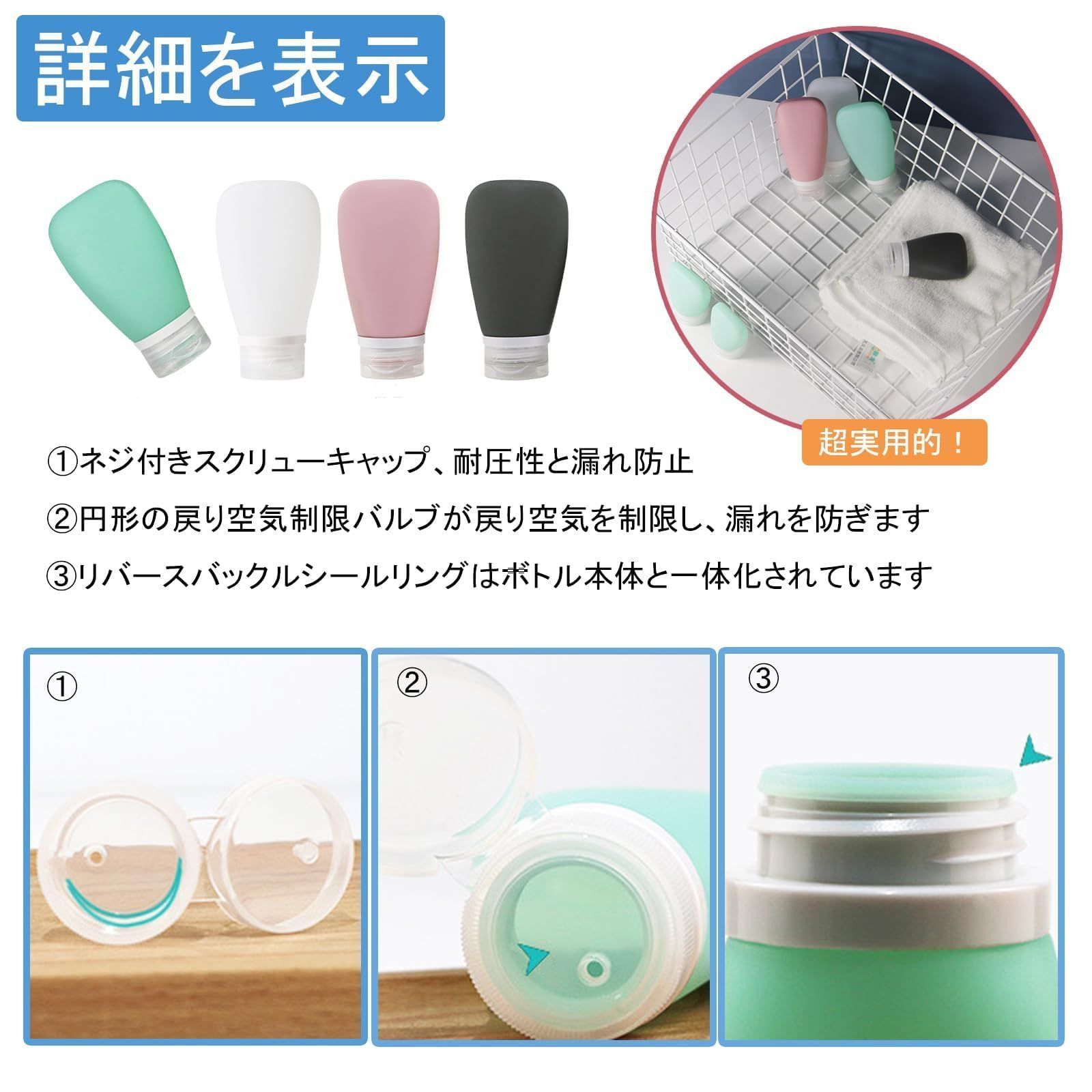 詳細を表示

超実用的！

①ネジ付きスクリューキャップ、耐圧性と漏れ防止

②円形の戻り空気制限バルブが戻り空気を制限し、漏れを防ぎます

③リバースバックルシールリングはボトル本体と一体化されています

①

②

③