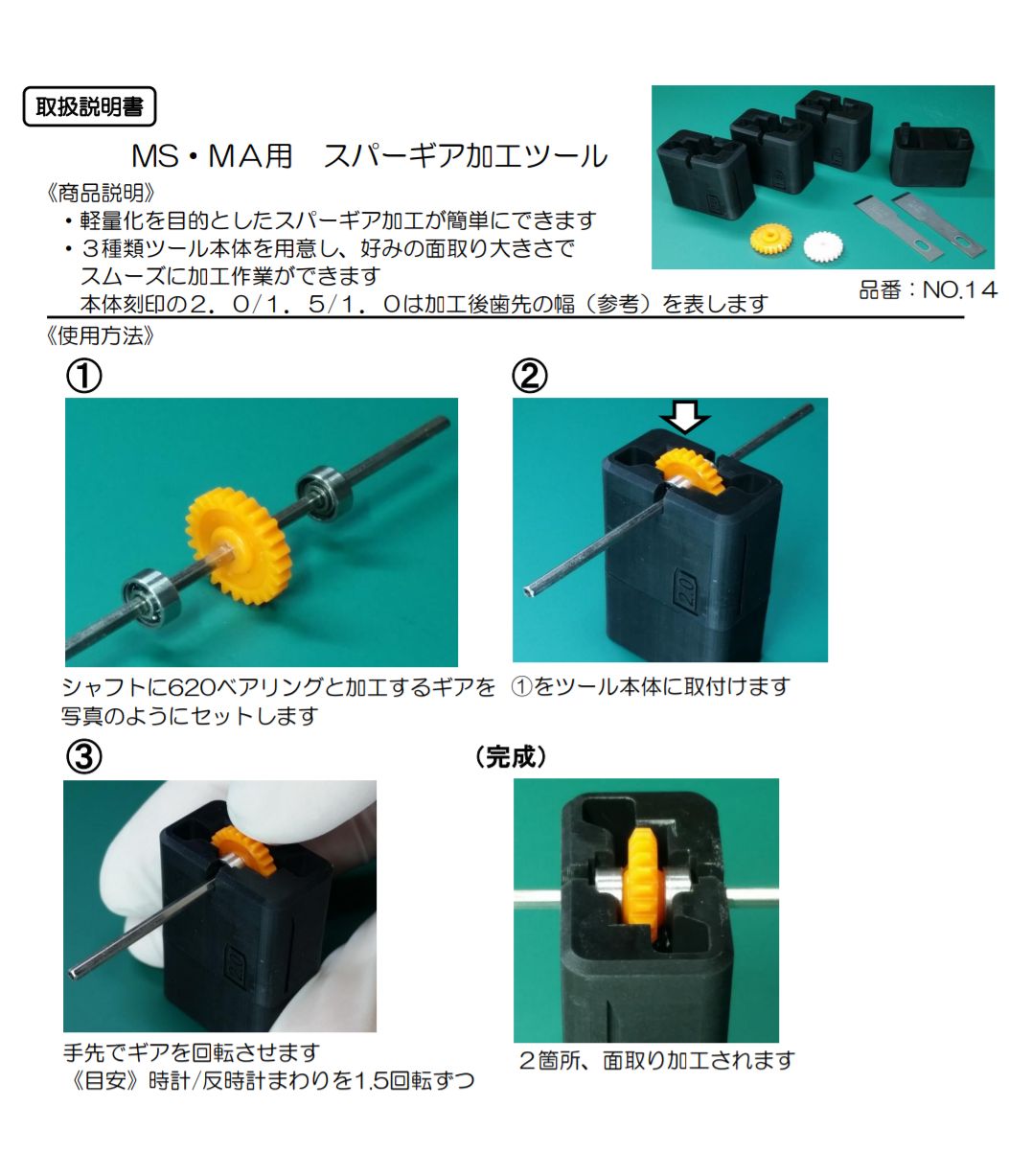 取扱説明書

MS・MA用　スパーギア加工ツール

《商品説明》

・軽量化を目的としたスパーギア加工が簡単にできます

・３種類ツール本体を用意し、好みの面取り大きさでスムーズに加工作業ができます
本体刻印の２．０/１．５/１．０は加工後歯先の幅（参考）を表します

品番：NO.14

《使用方法》

①

シャフトに620ベアリングと加工するギアを写真のようにセットします

②

2.0

①をツール本体に取付けます

③

2.0

手先でギアを回転させます
《目安》時計/反時計まわりを1.5回転ずつ

（完成）

２箇所、面取り加工されます