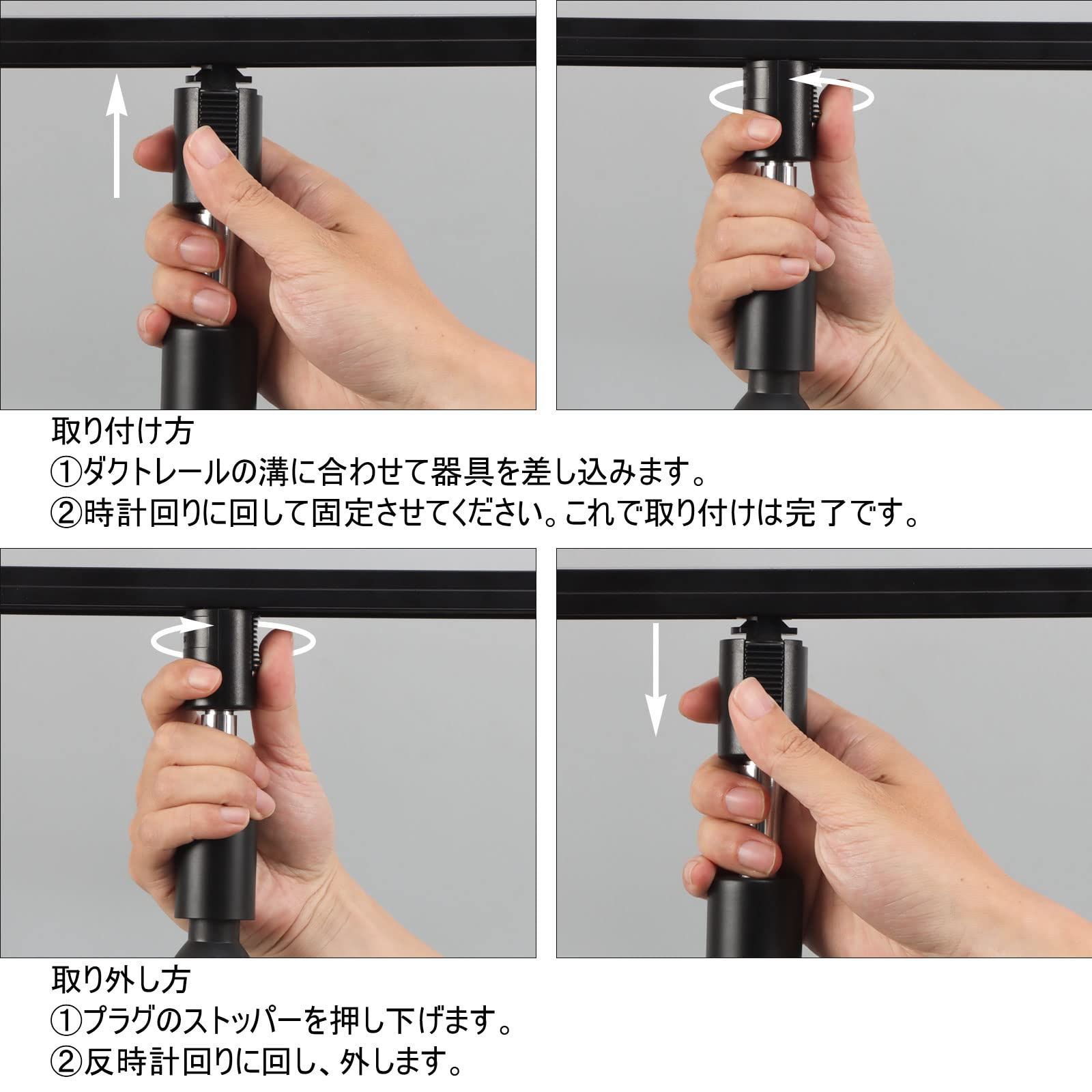 取り付け方
①ダクトレールの溝に合わせて器具を差し込みます。
②時計回りに回して固定させてください。これで取り付けは完了です。

取り外し方
①プラグのストッパーを押し下げます。
②反時計回りに回し、外します。