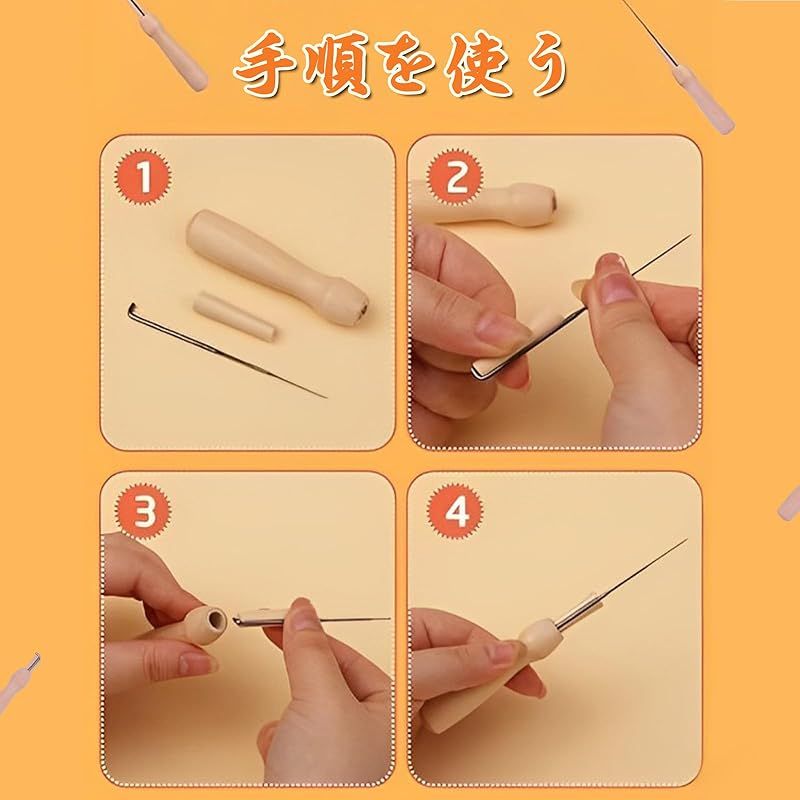 手順を使う

1

2

3

4