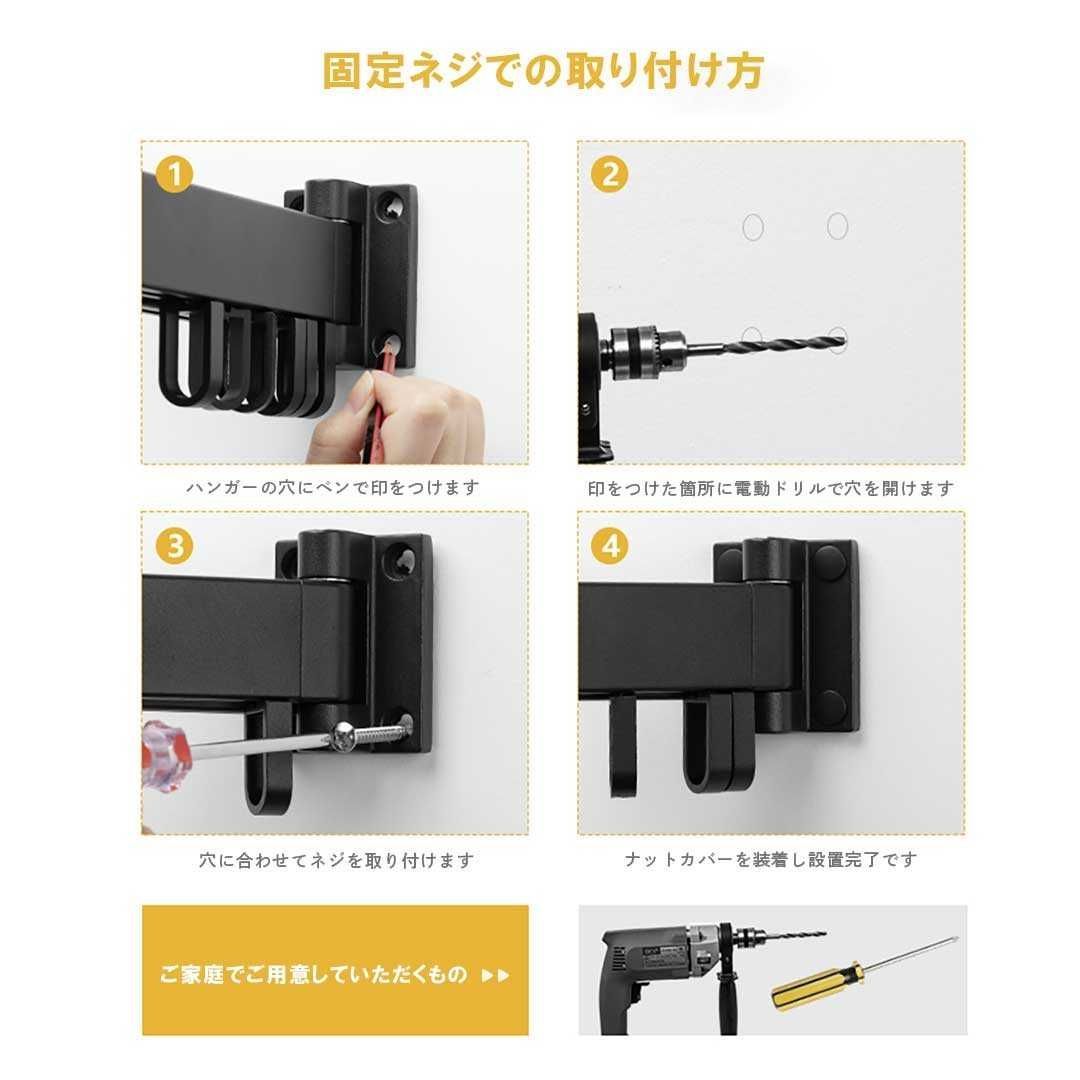 固定ネジでの取り付け方

1

ハンガーの穴にペンで印をつけます

2

印をつけた箇所に電動ドリルで穴を開けます

3

穴に合わせてネジを取り付けます

4

ナットカバーを装着し設置完了です

ご家庭でご用意していただくもの ▶▶