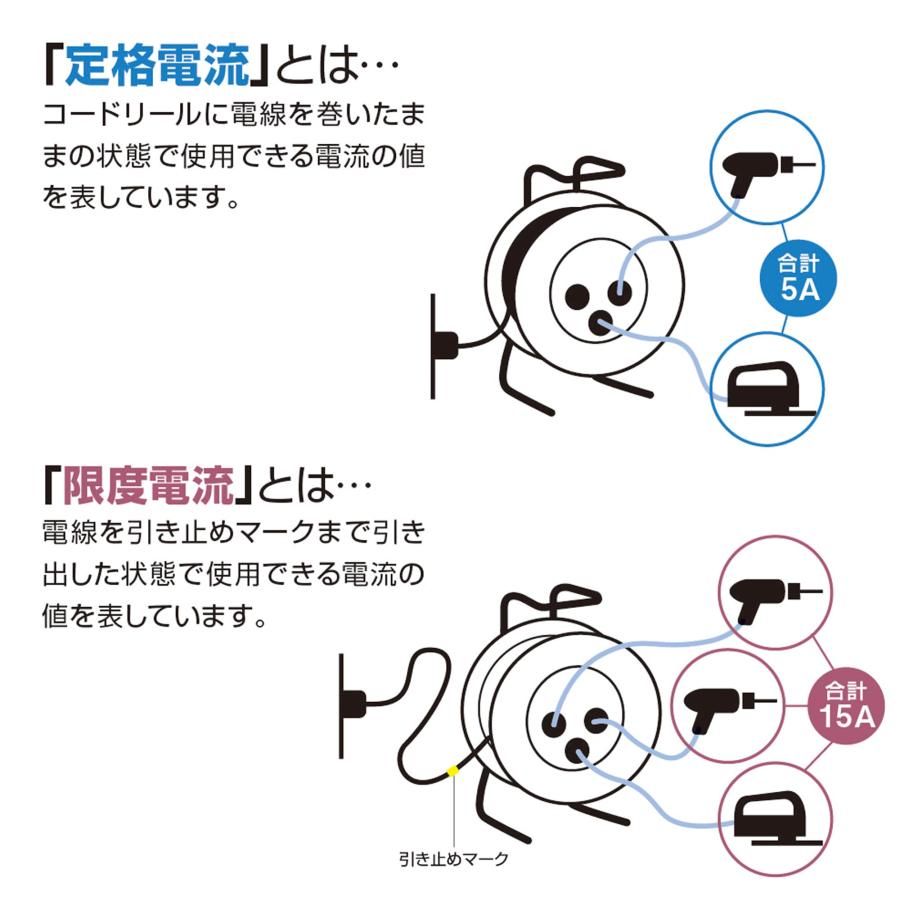 「定格電流」とは…
コードリールに電線を巻いたままの状態で使用できる電流の値を表しています。

合計
5A

「限度電流」とは…
電線を引き止めマークまで引き出した状態で使用できる電流の値を表しています。

合計
15A

引き止めマーク