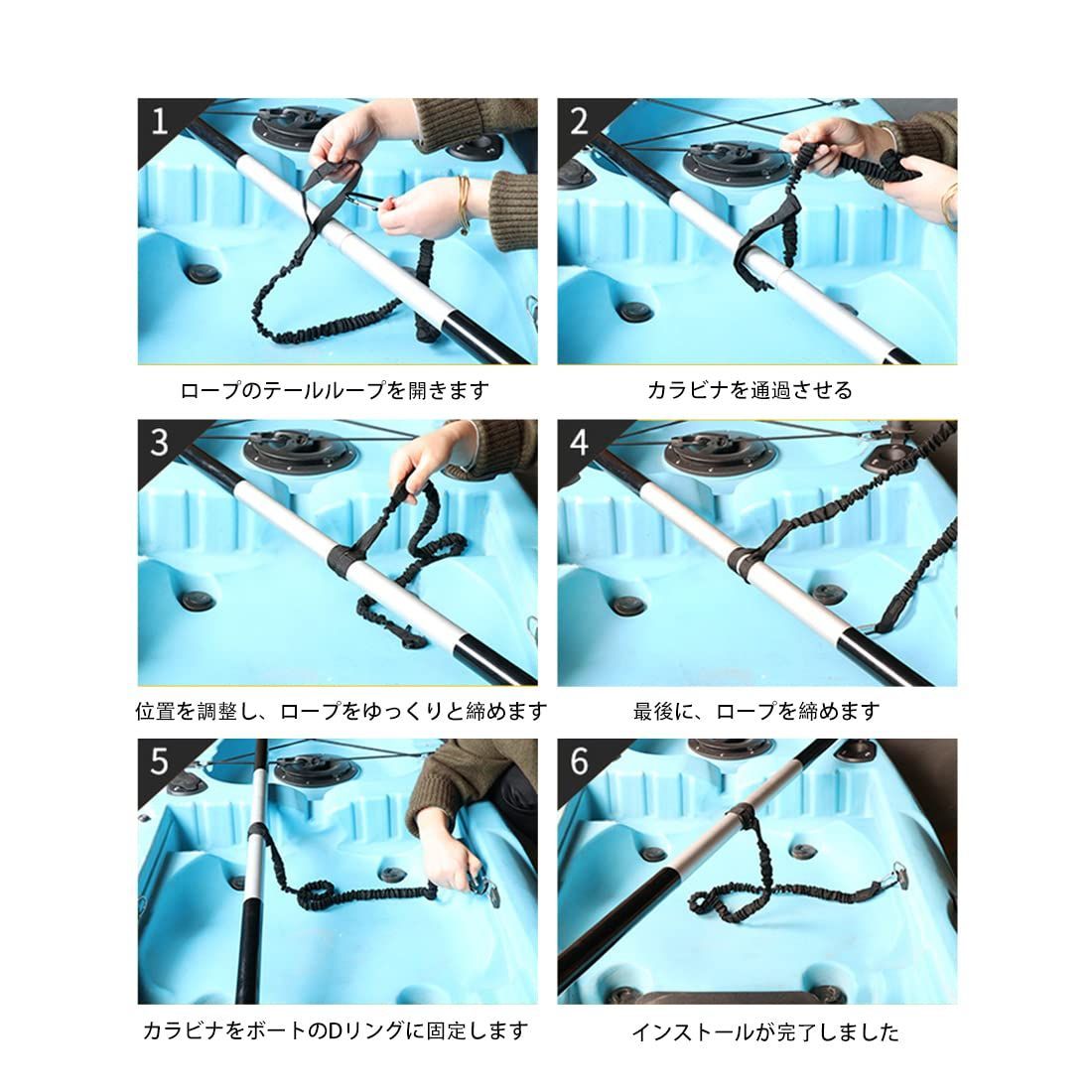 1

ロープのテールループを開きます

2

カラビナを通過させる

3

位置を調整し、ロープをゆっくりと締めます

4

最後に、ロープを締めます

5

カラビナをボートのDリングに固定します

6

インストールが完了しました