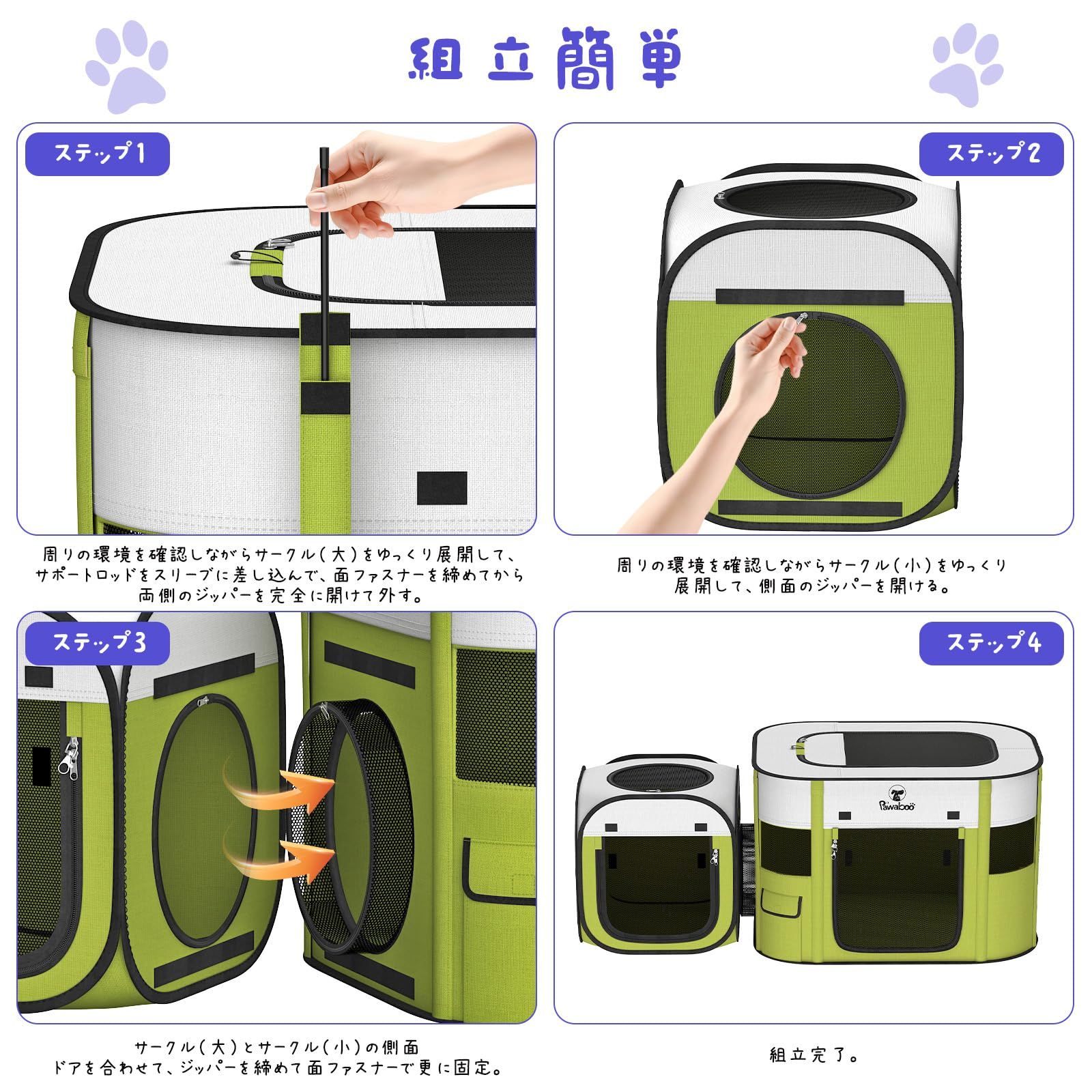 組立簡単

ステップ1

周りの環境を確認しながらサークル(大)をゆっくり展開して、サポートロッドをスリーブに差し込んで、面ファスナーを締めてから両側のジッパーを完全に開けて外す。

ステップ2

周りの環境を確認しながらサークル(小)をゆっくり展開して、側面のジッパーを開ける。

ステップ3

サークル(大)とサークル(小)の側面ドアを合わせて、ジッパーを締めて面ファスナーで更に固定。

ステップ4

Pawaboo

組立完了。