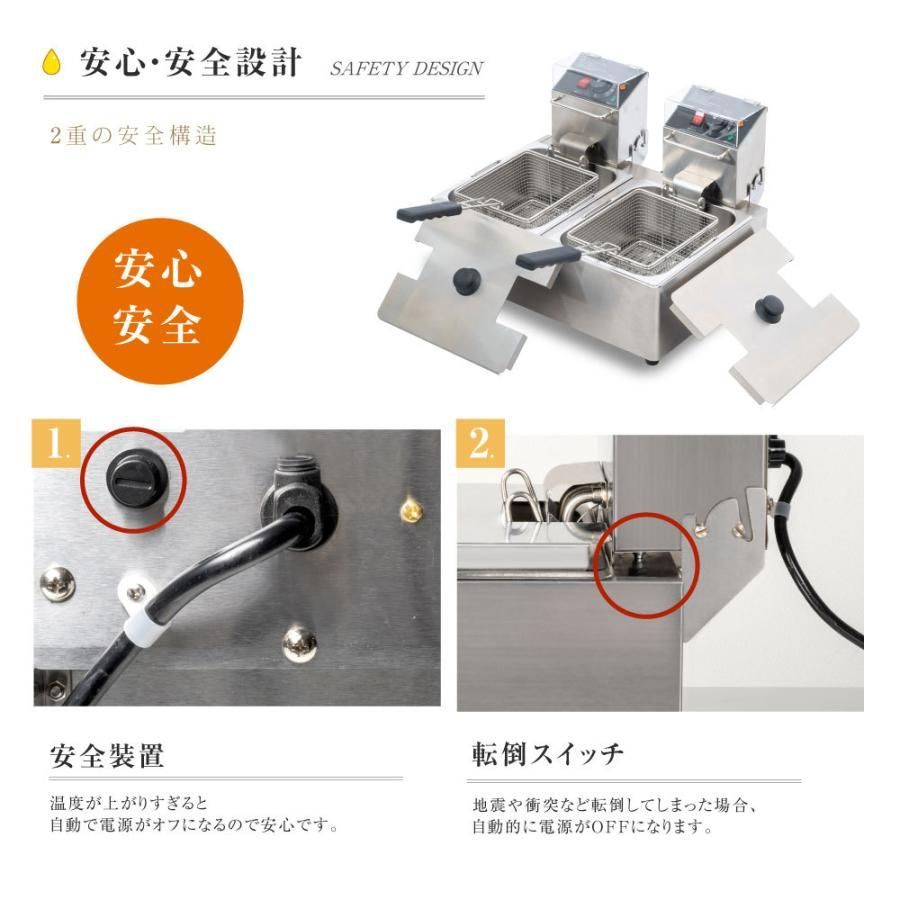 安心・安全設計 SAFETY DESIGN

2重の安全構造

安心
安全

1.

2.

安全装置

温度が上がりすぎると
自動で電源がオフになるので安心です。

転倒スイッチ

地震や衝突など転倒してしまった場合、
自動的に電源がOFFになります。