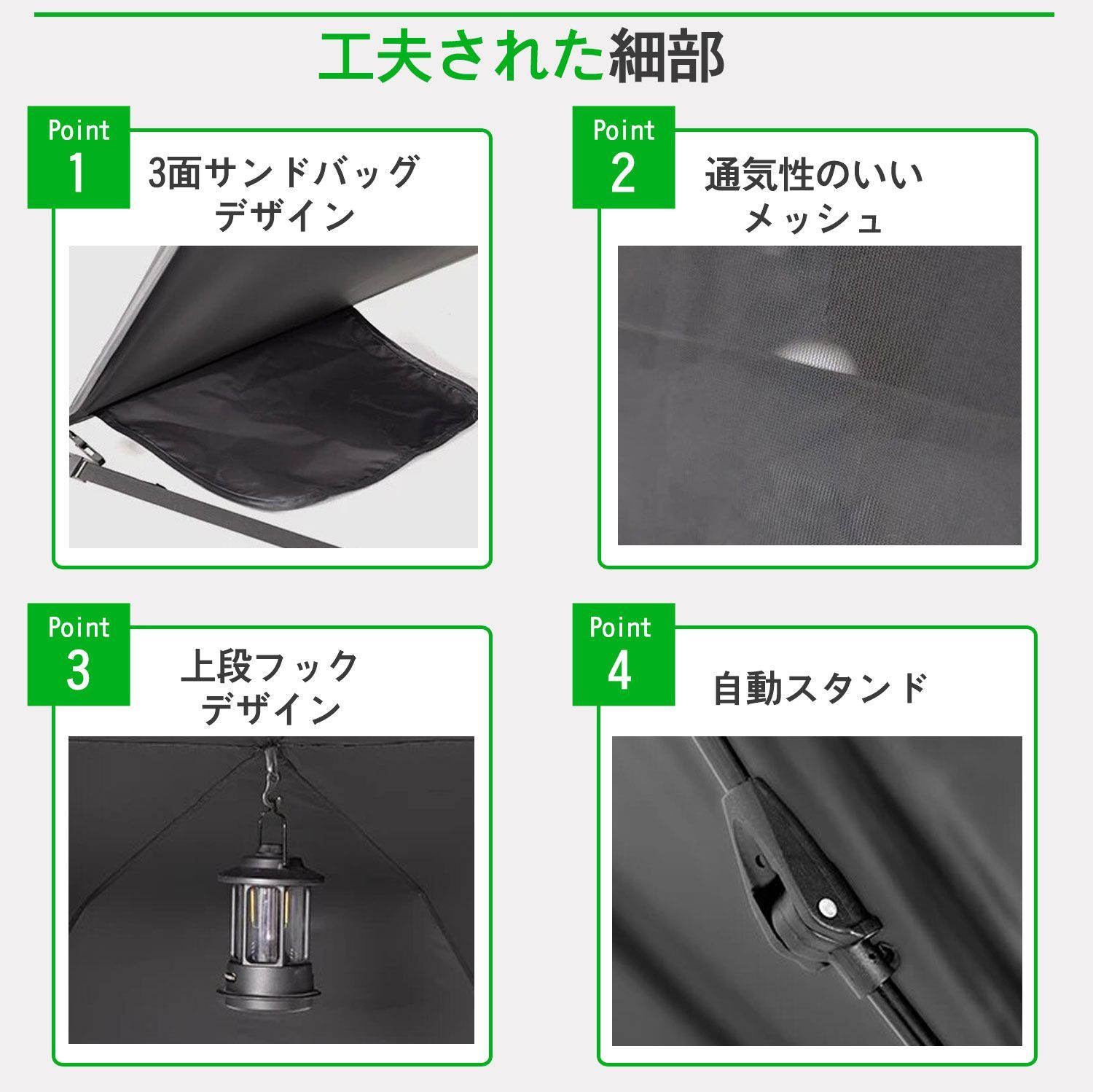 工夫された細部

Point
1
3面サンドバッグデザイン

Point
2
通気性のいいメッシュ

Point
3
上段フックデザイン

Point
4
自動スタンド